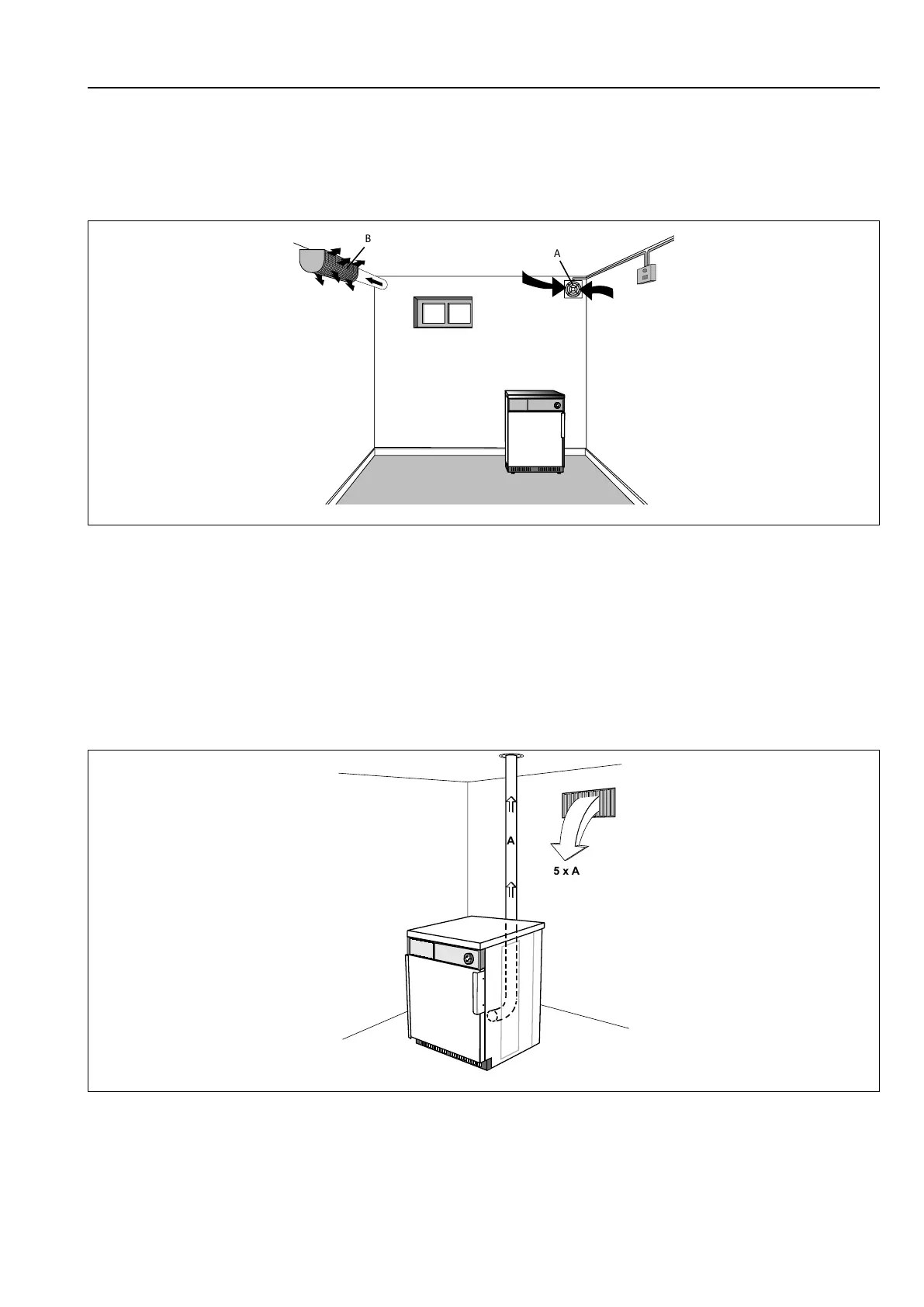 B

A

A

5 x A