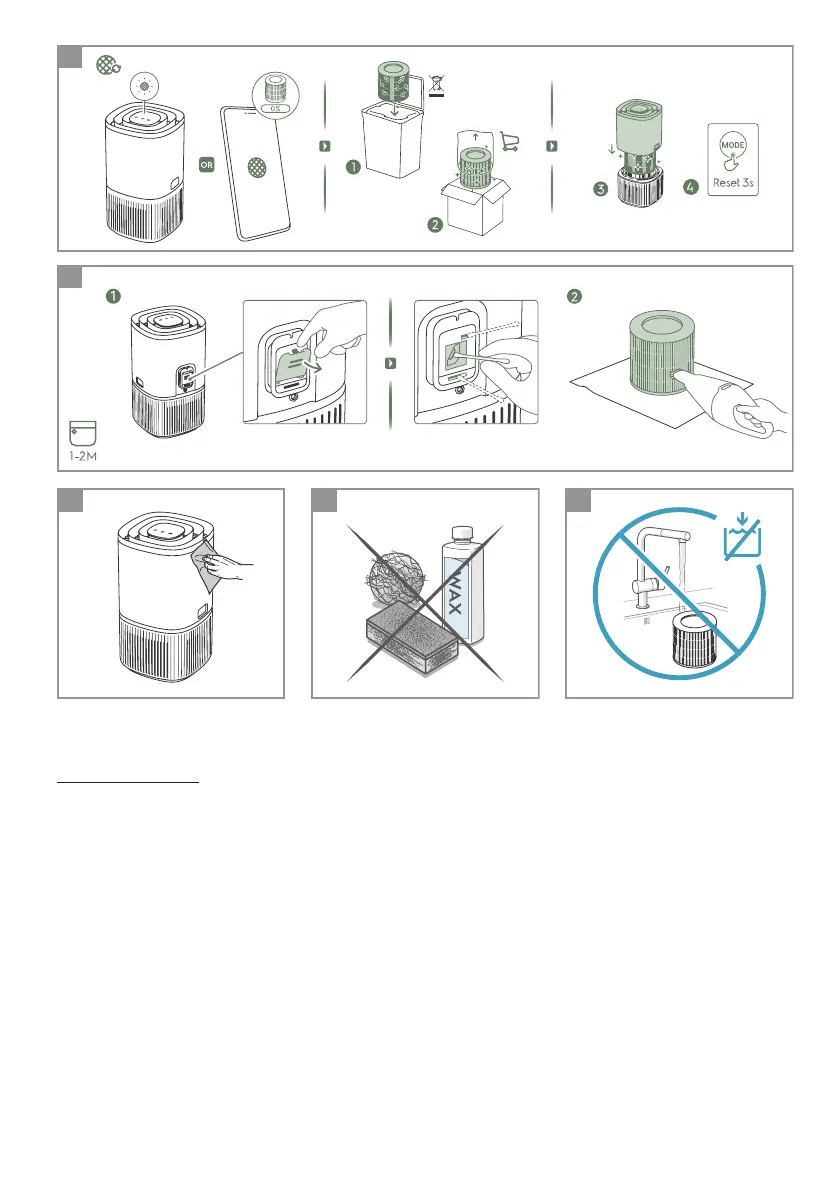 0%

OR

1

2

3

4

MODE

Reset 3s

1

2

1-2M

WAX