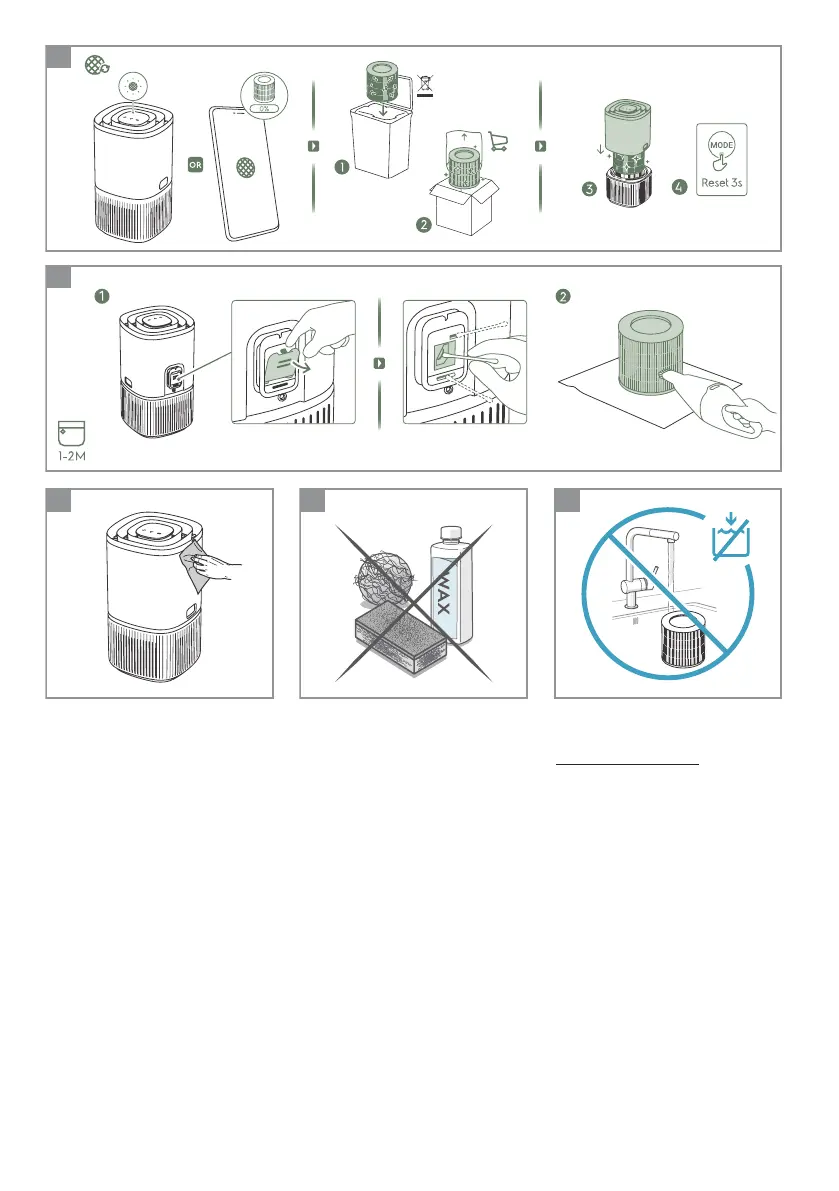 0%

OR

1

2

3

4

MODE

Reset 3s

1

2

1-2M

WAX