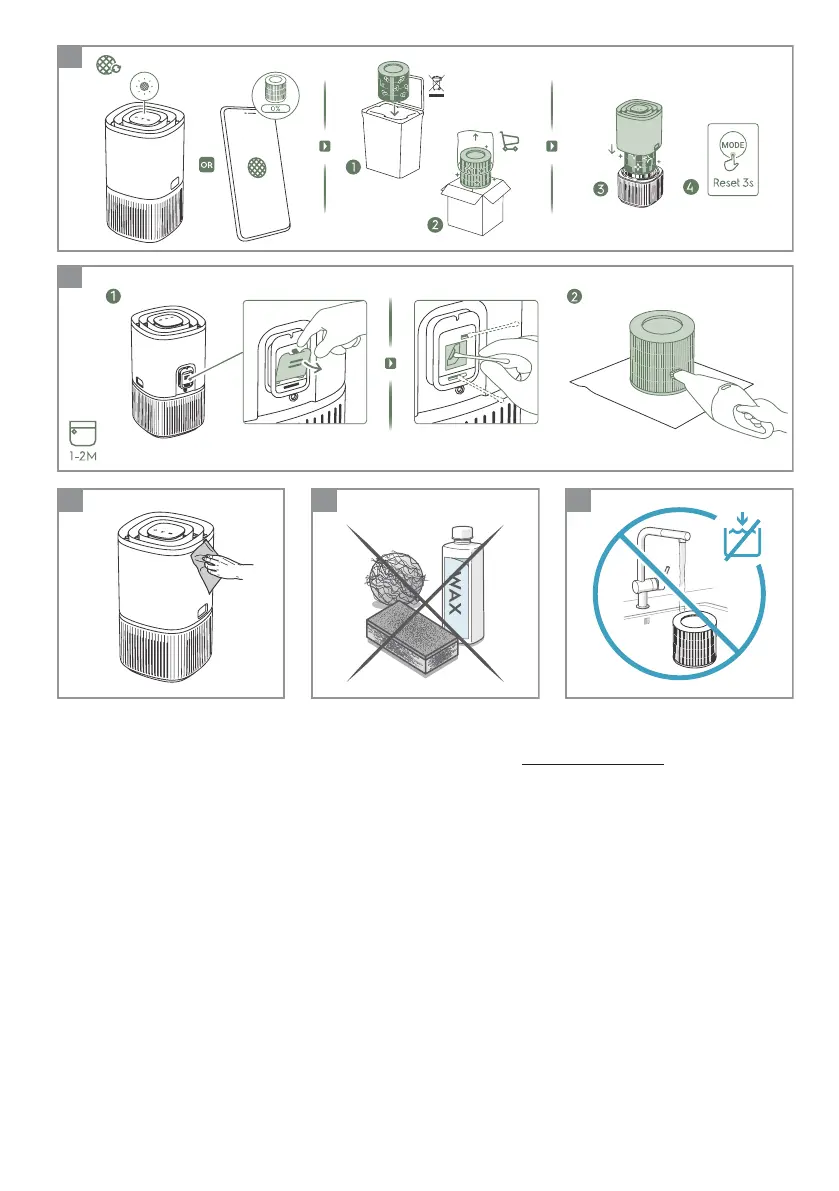 0%

OR

1

2

3

4

MODE

Reset 3s

1

2

1-2M

WAX