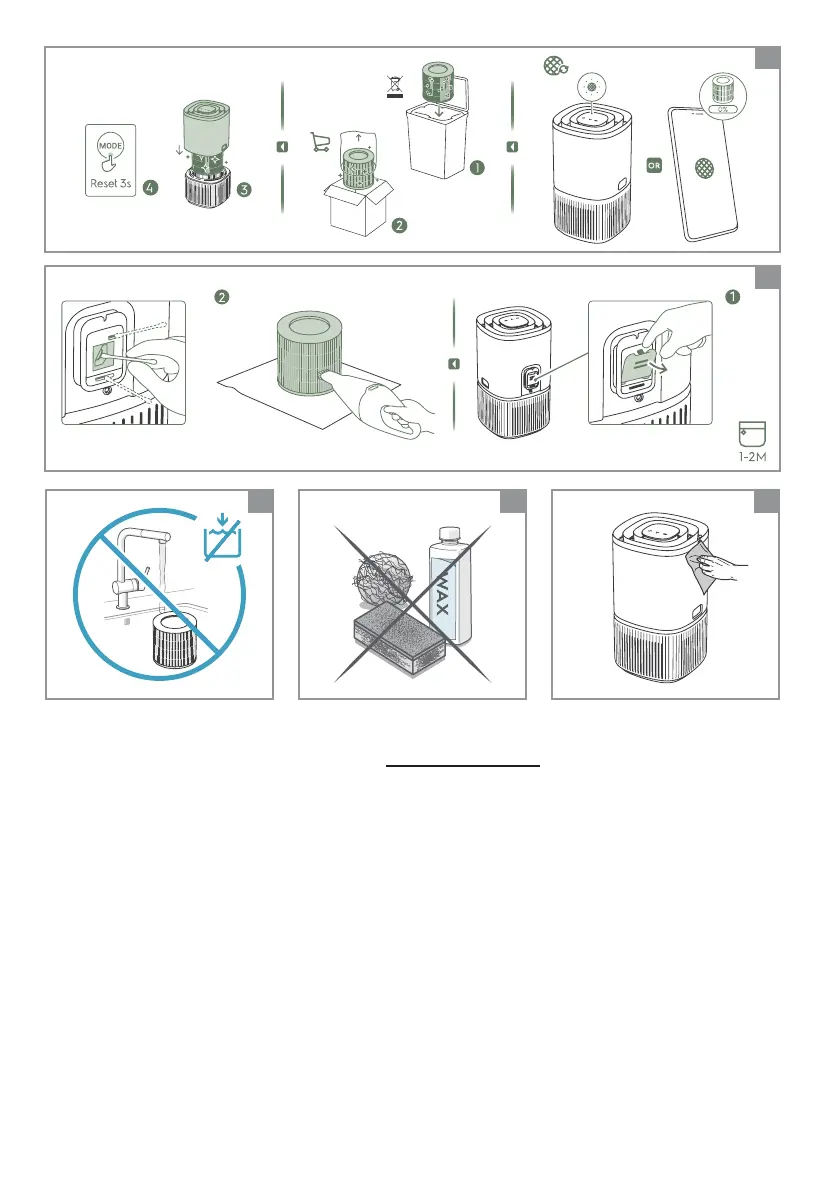 MODE
Reset 3s 4
3
2
1
OR
0%
2
1
1-2M
WAX