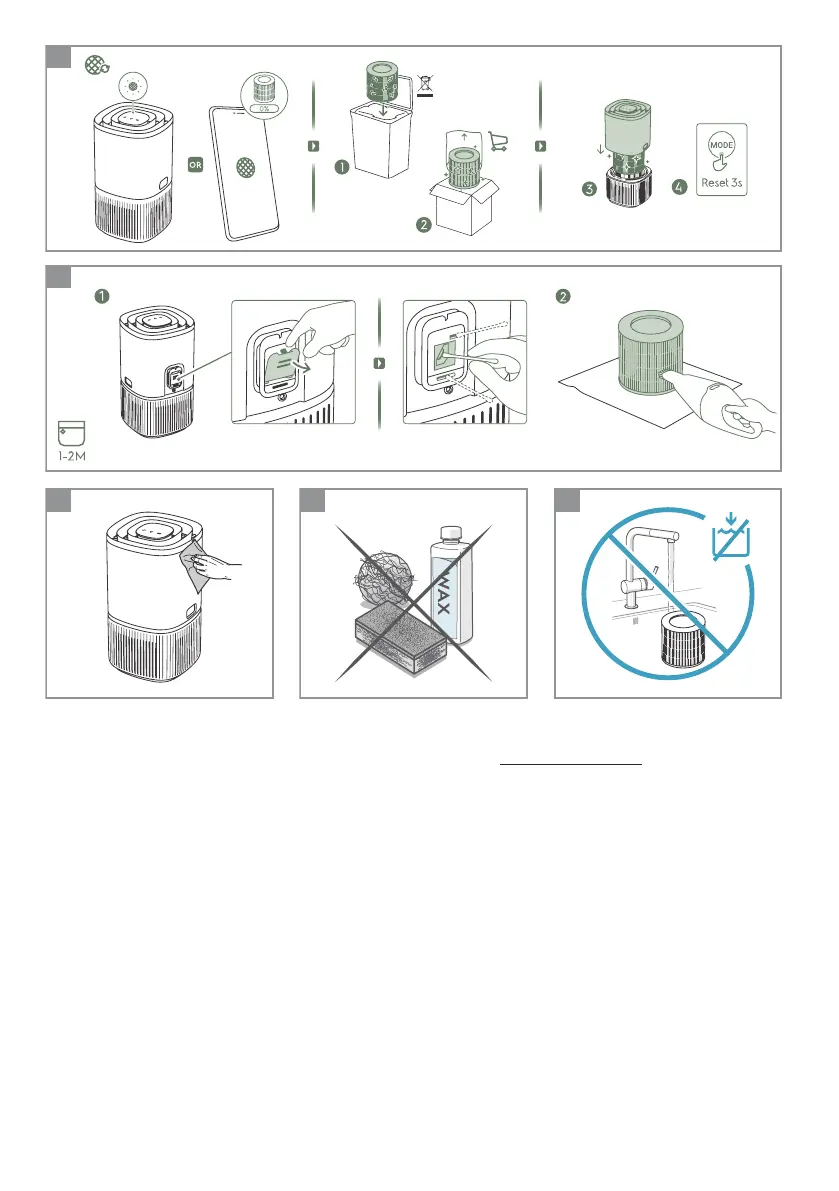 0%

OR

1

2

3

4

MODE

Reset 3s

1

2

1-2M

WAX