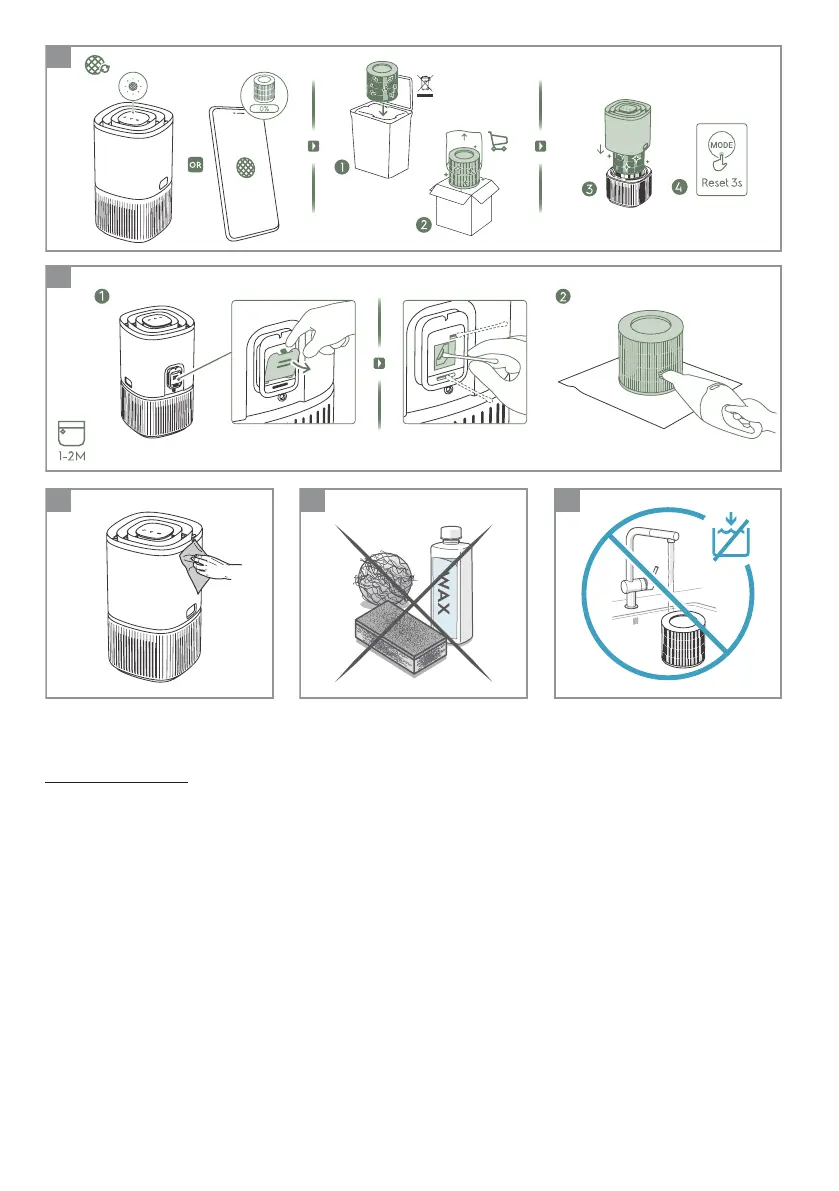 0%

OR

1

2

3

4

MODE

Reset 3s

1

2

1-2M

WAX