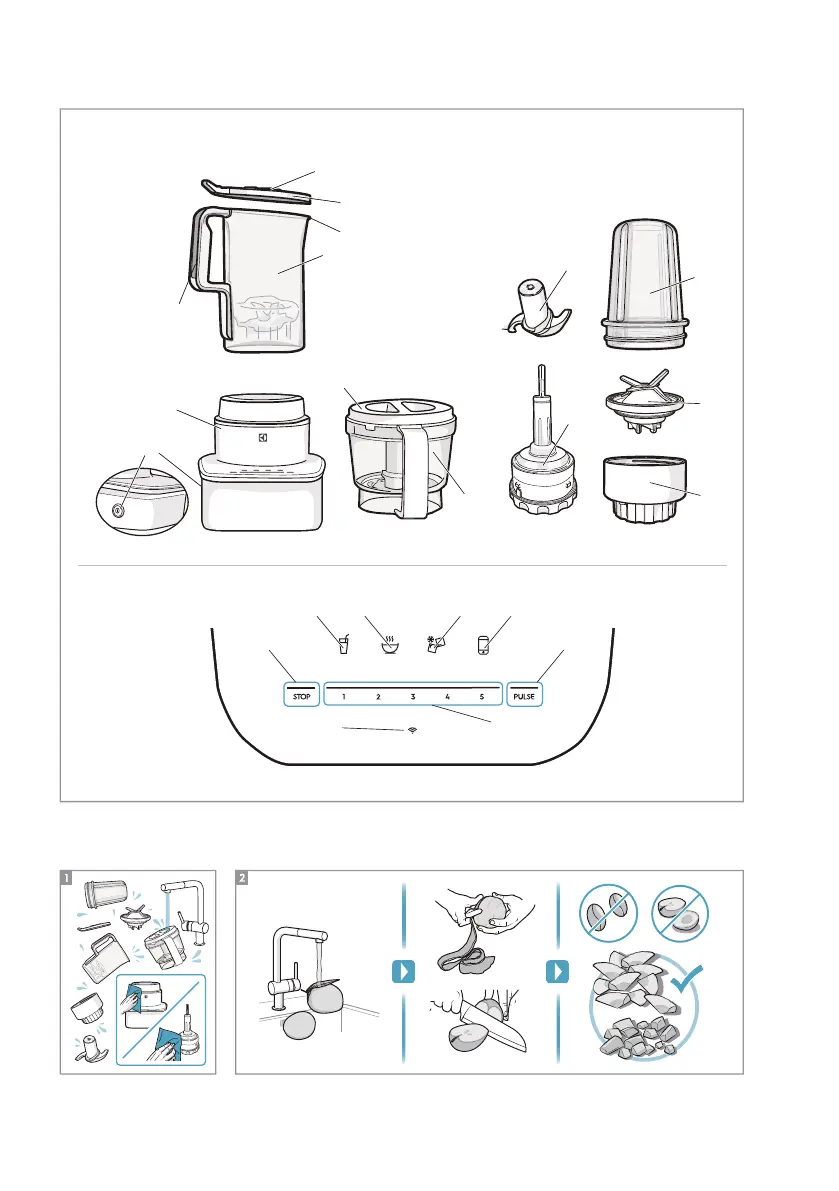 STOP
1 2 3 4 5
PULSE
1
2