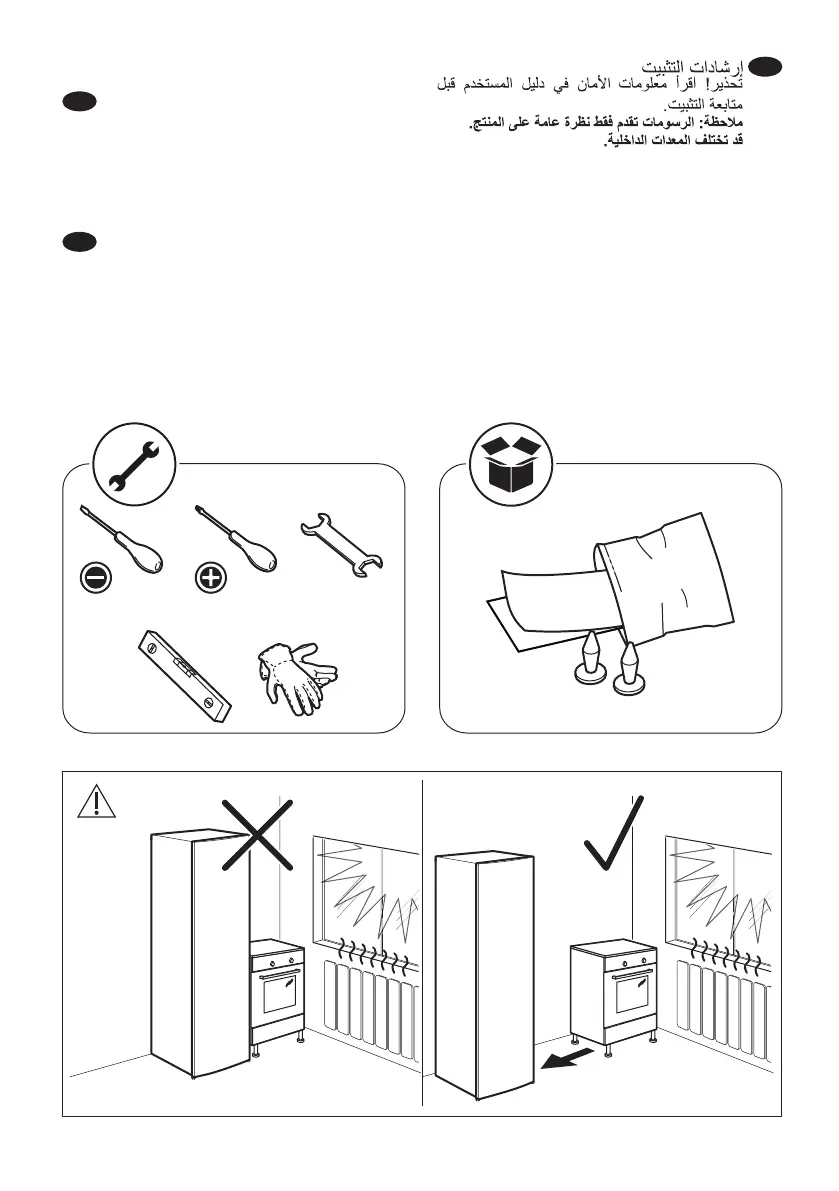 إرشادات التثبيت
تحذير! اقرأ معلومات الأمان في دليل المستخدم قبل متابعة التثبيت.
ملاحظة: الرسومات تقدم فقط نظرة عامة على المنتج.
قد تختلف المعدات الداخلية.