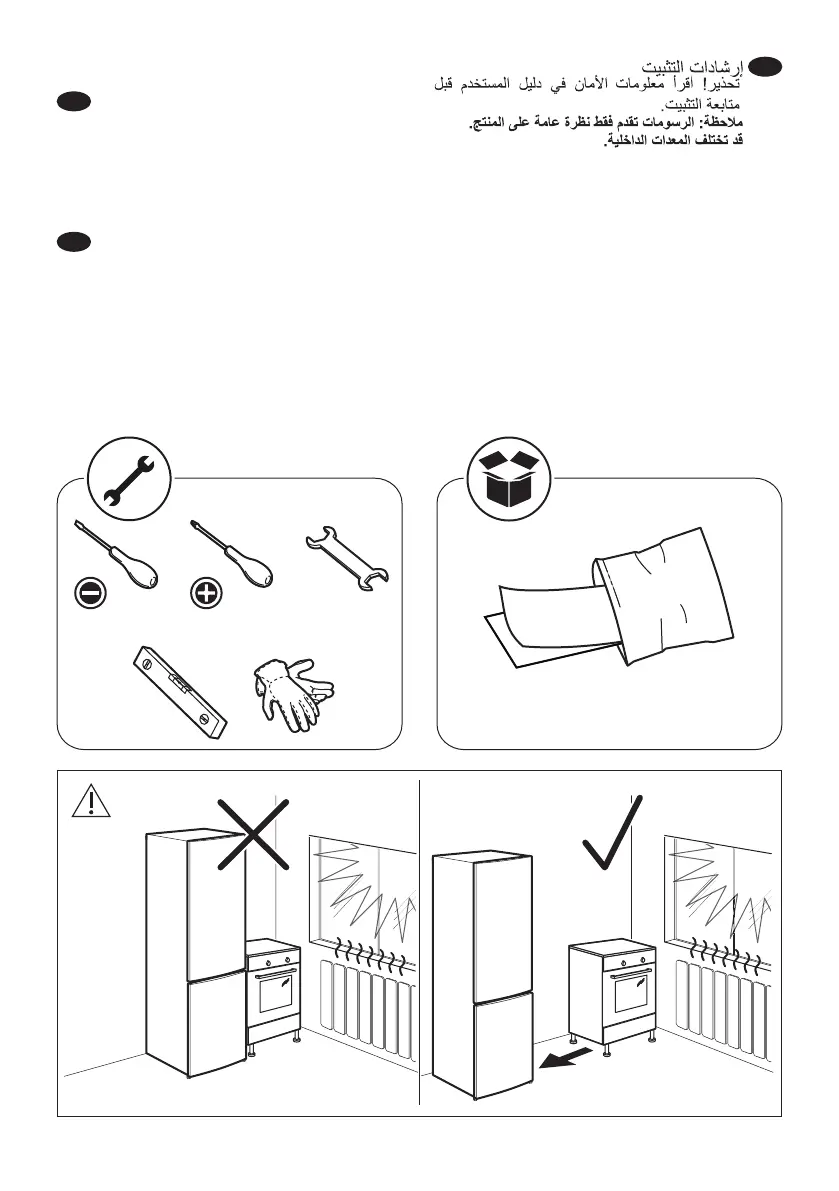 إرشادات التثبيت
تحذير! اقرأ معلومات الأمان في دليل المستخدم قبل متابعة التثبيت.
ملاحظة: الرسومات تقدم فقط نظرة عامة على المنتج.
قد تختلف المعدات الداخلية.