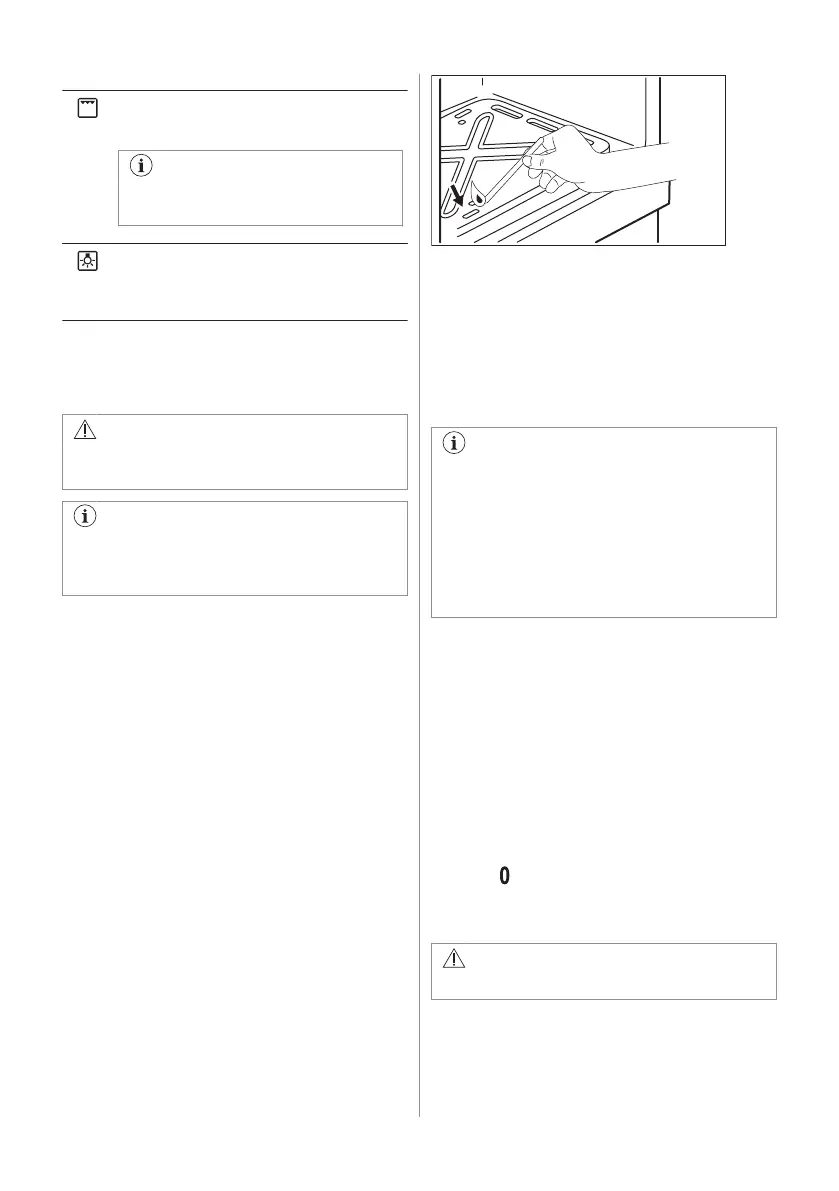 0