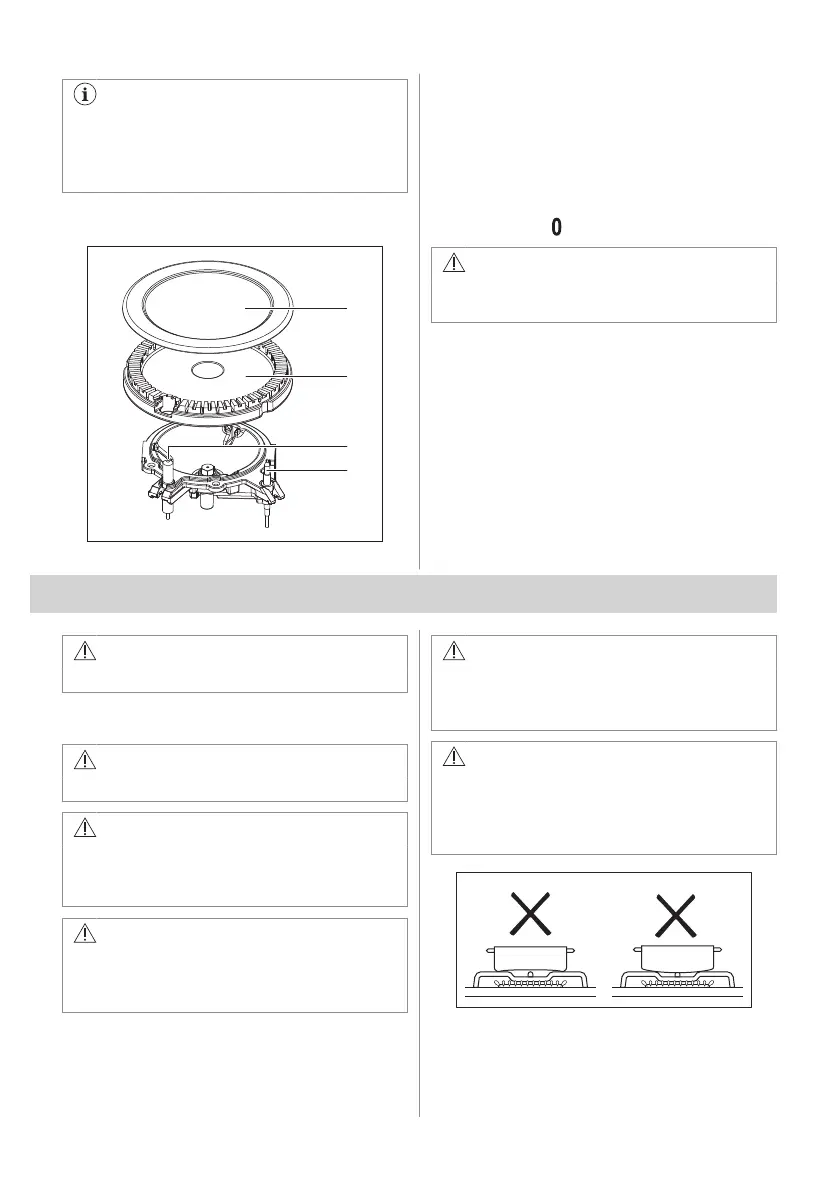 0