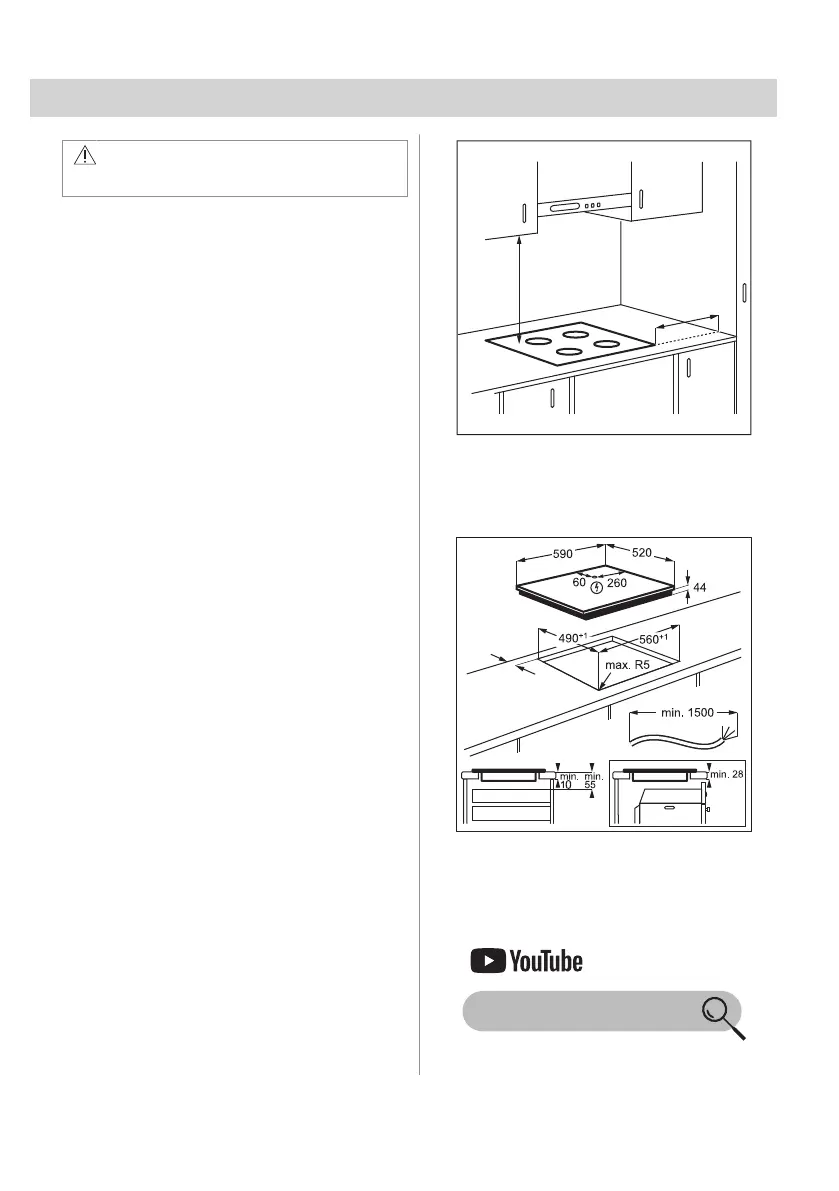 590

520

60

260

44

$490^{+1}$

$560^{+1}$

max. R5

min. 1500

min. 10

min. 55

min. 28

YouTube