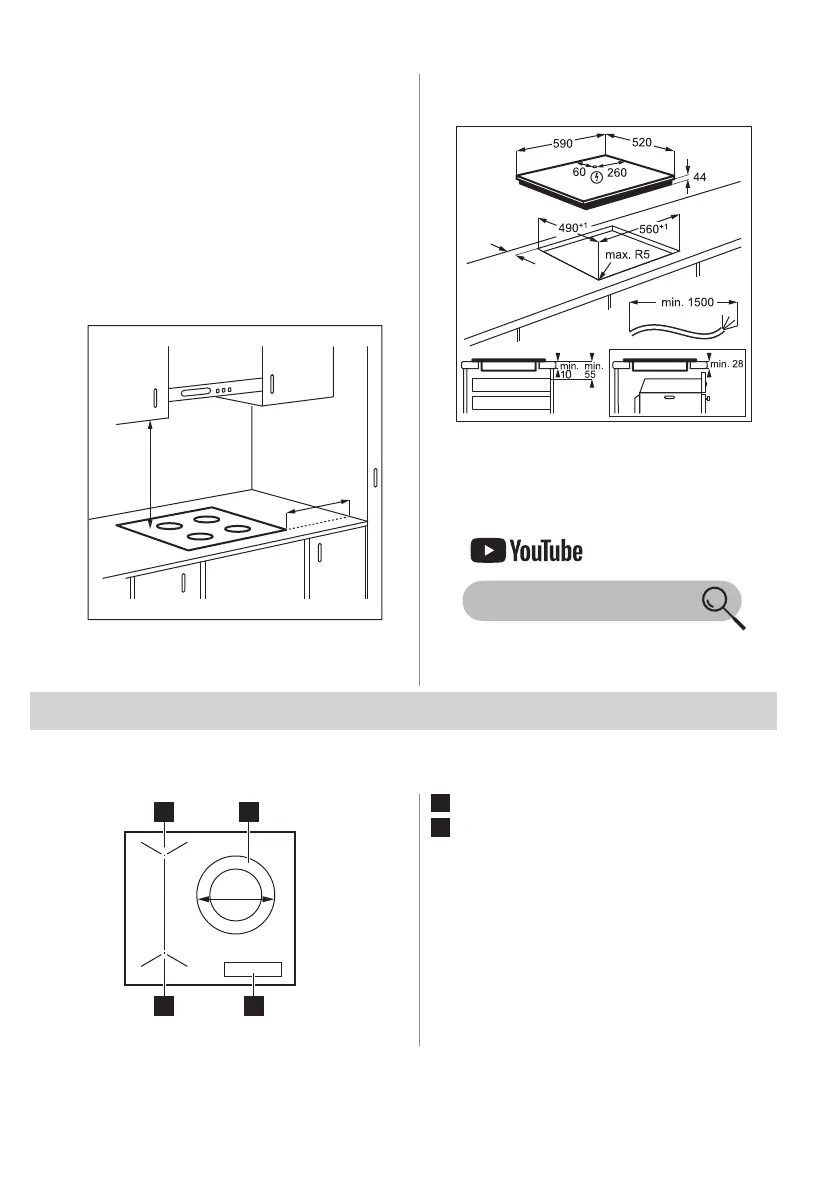 590
520
60
260
44
$490^{+1}$
$560^{+1}$
max. R5
min. 1500
min. 10
min. 55
min. 28

YouTube