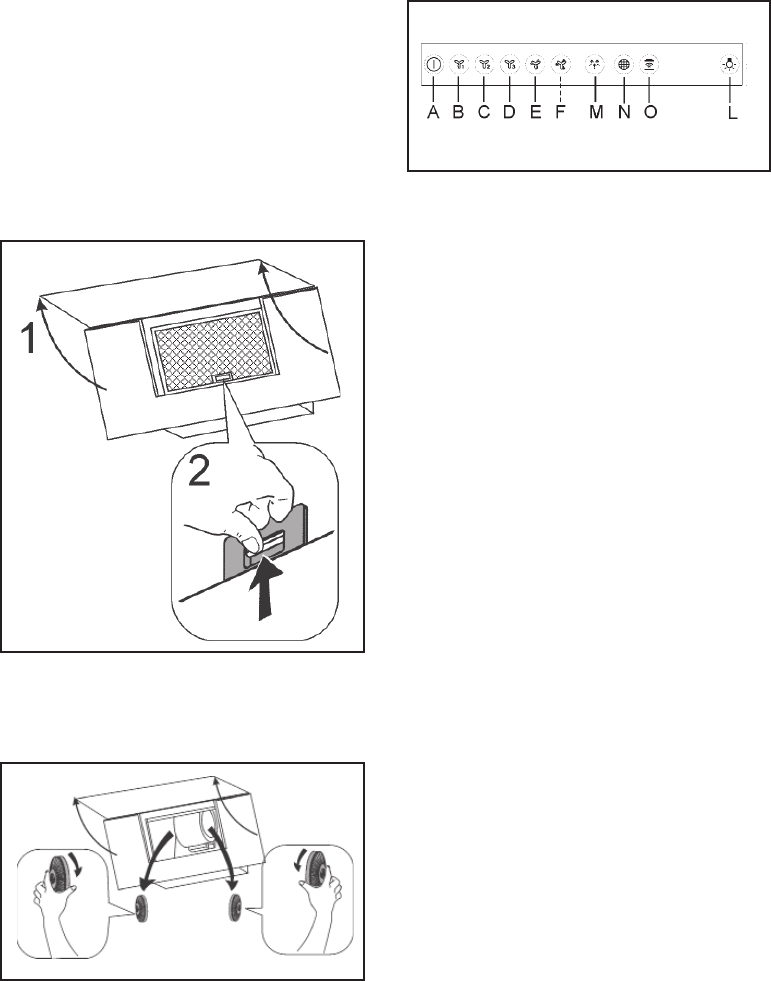 A B C D E F M N O L

1

2