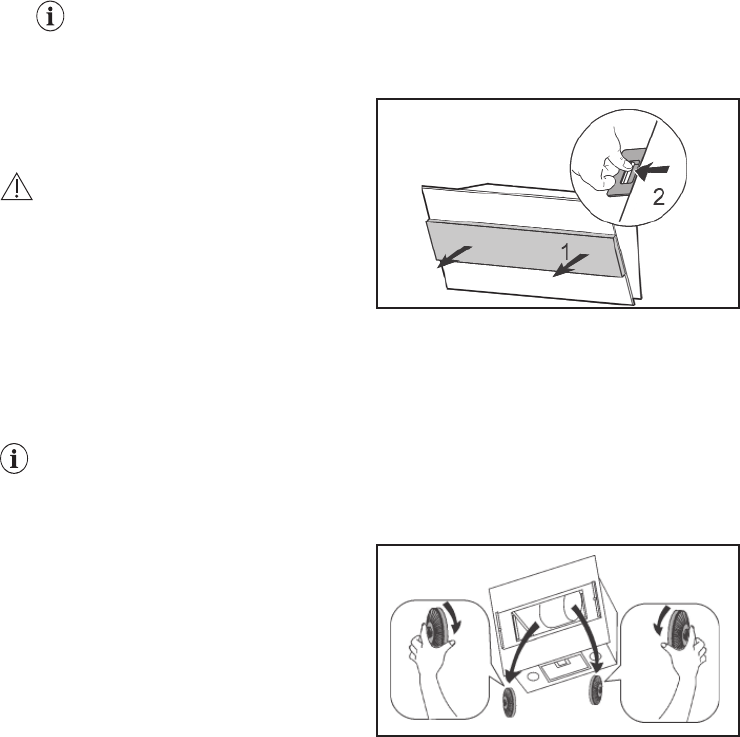 2

1