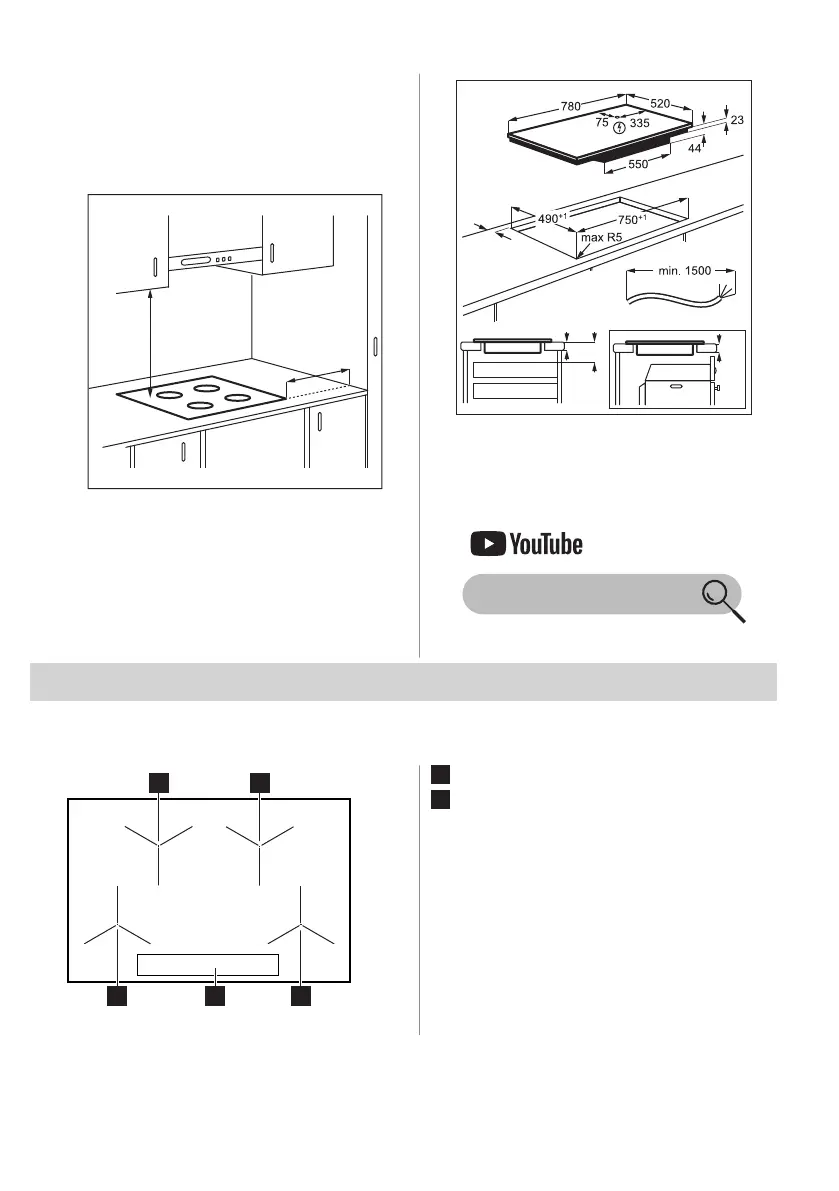 780

520

75

335

23

44

550

$490^{+1}$

$750^{+1}$

max R5

min. 1500

YouTube