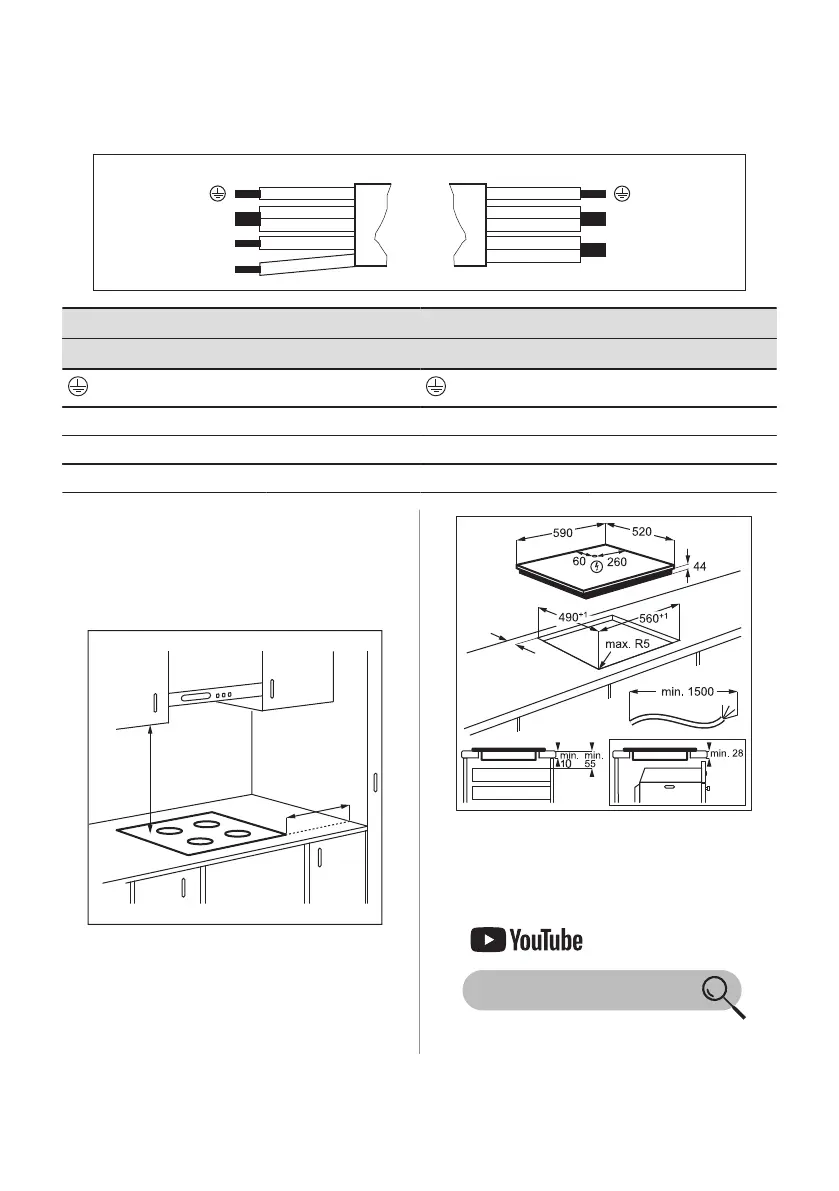 590

520

60

260

44

$490^{+1}$

$560^{+1}$

max. R5

min. 1500

min. 10

min. 55

min. 28

YouTube