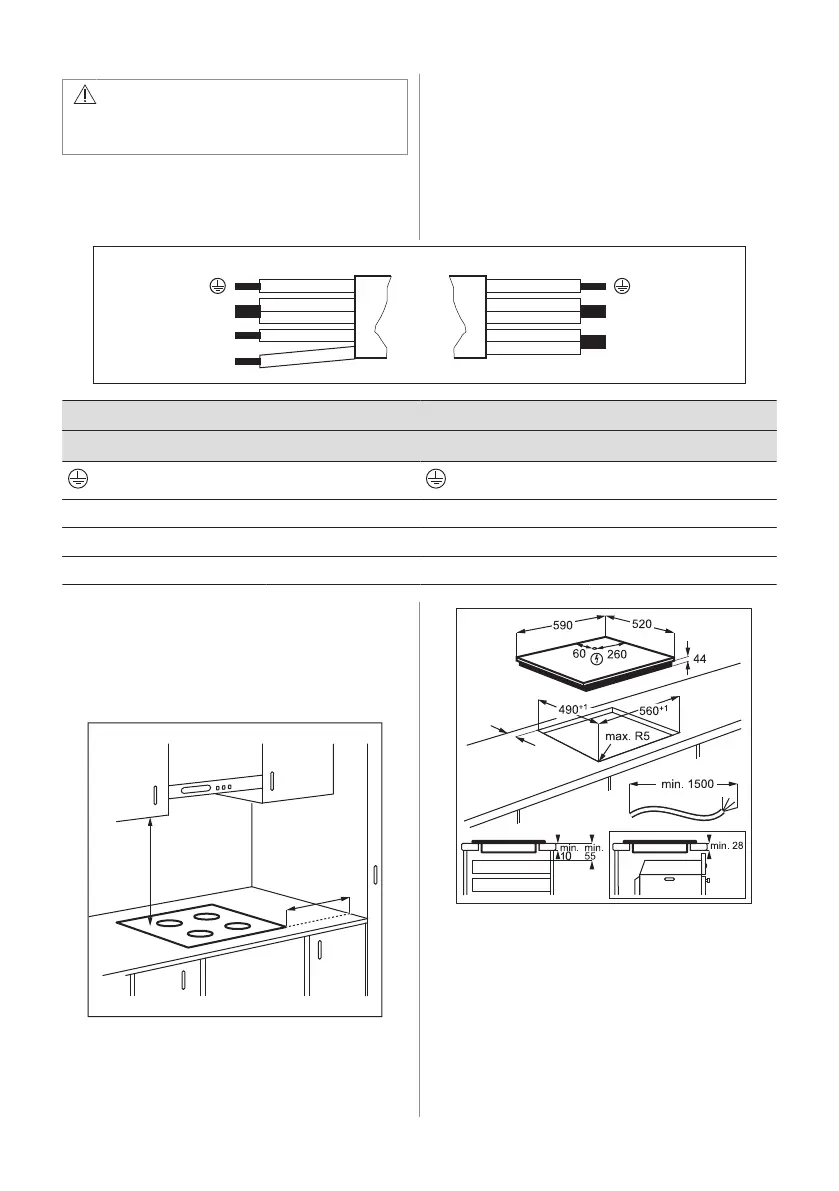 590
520
60
260
44
$490^{+1}$
$560^{+1}$
max. R5
min. 1500
min. 10
min. 55
min. 28