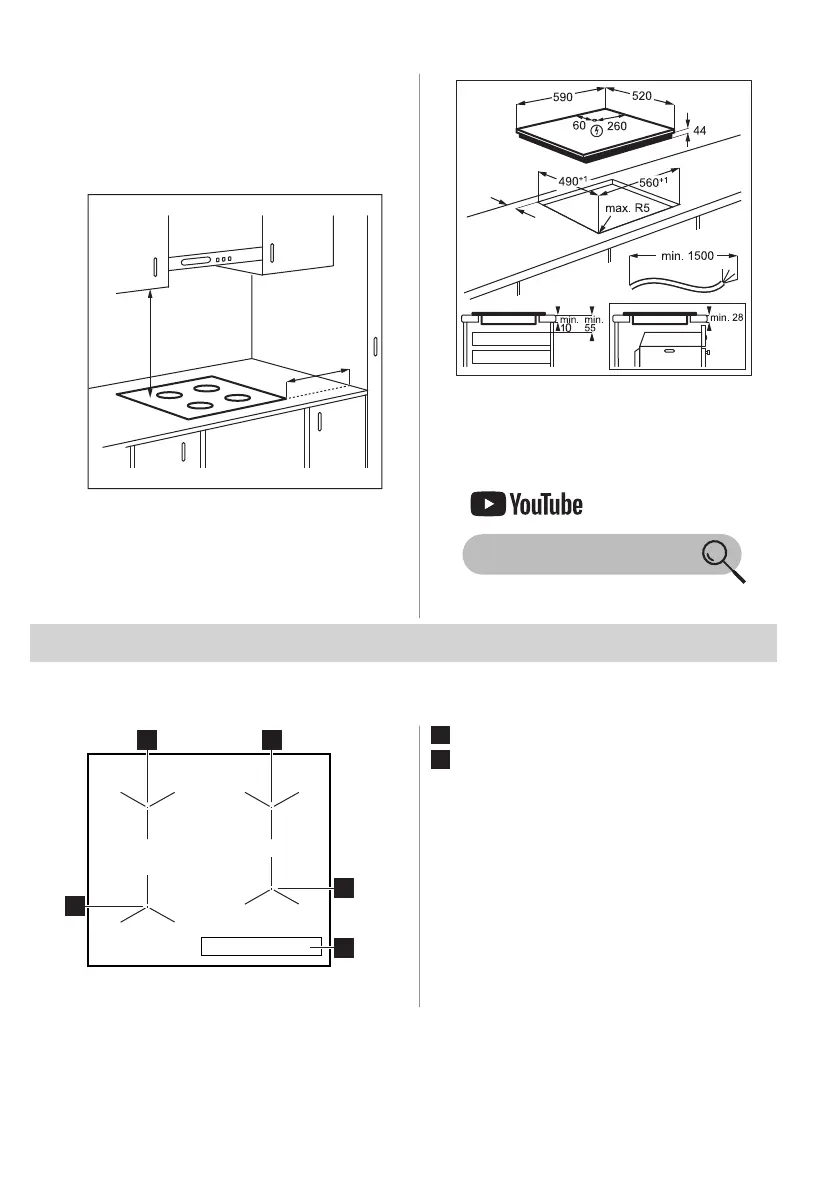 590

520

60

260

44

$490^{+1}$

$560^{+1}$

max. R5

min. 1500

min. 10

min. 55

min. 28

YouTube