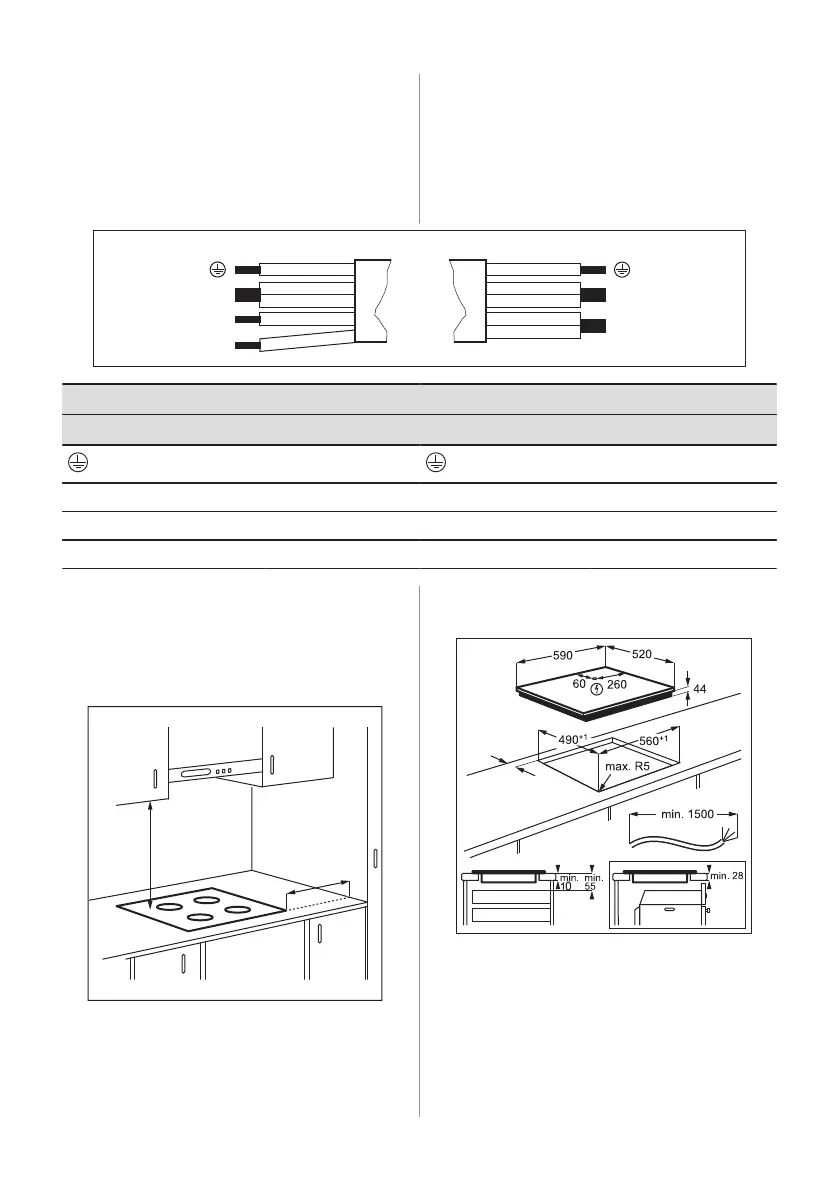 590
520
60
260
44
490$^{+1}$
560$^{+1}$
max. R5
min. 1500
min. 10
min. 55
min. 28