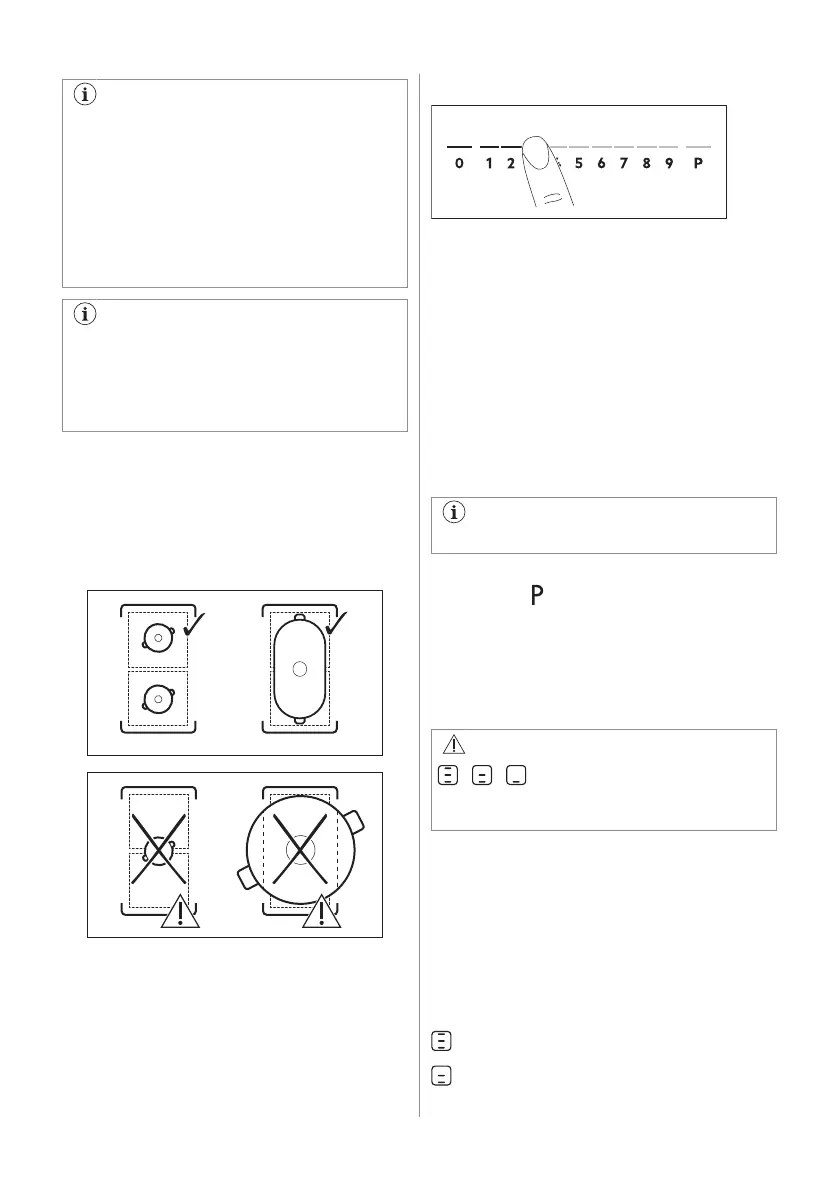 0 1 2 5 6 7 8 9 P

P