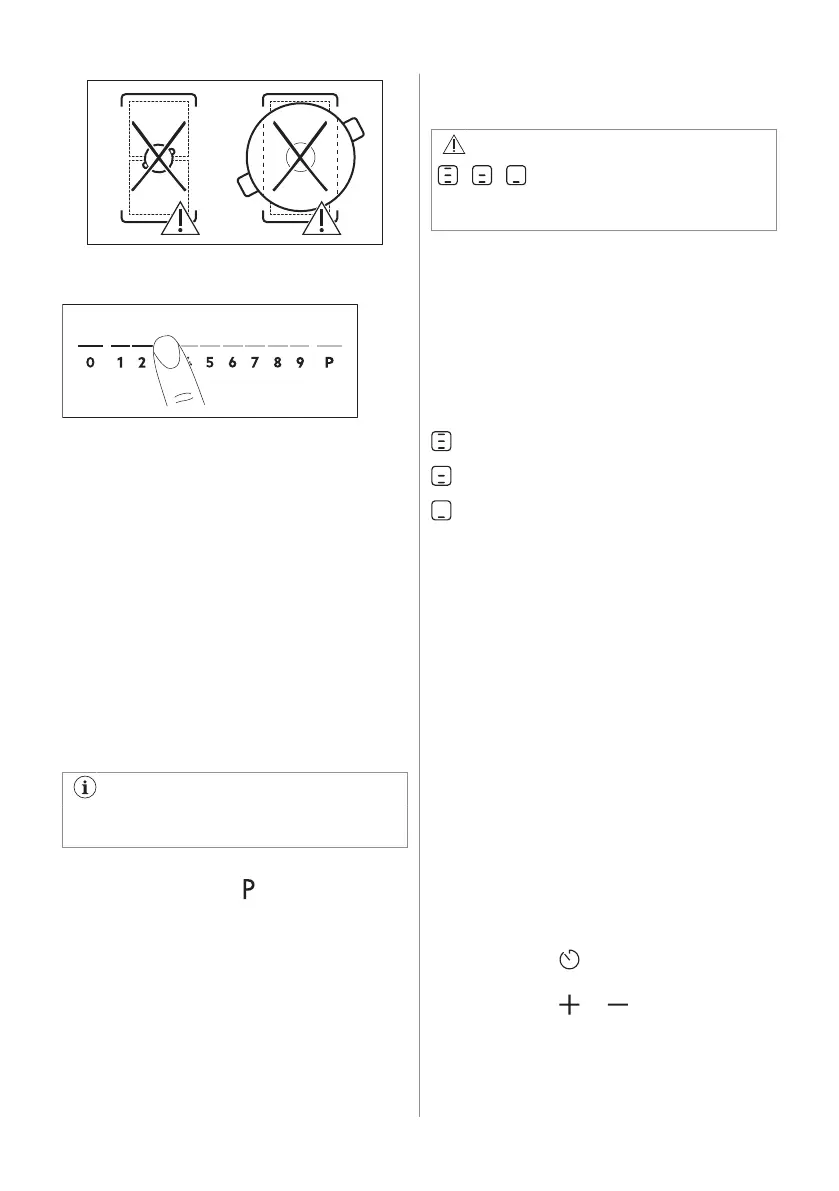 0 1 2 5 6 7 8 9 P

P