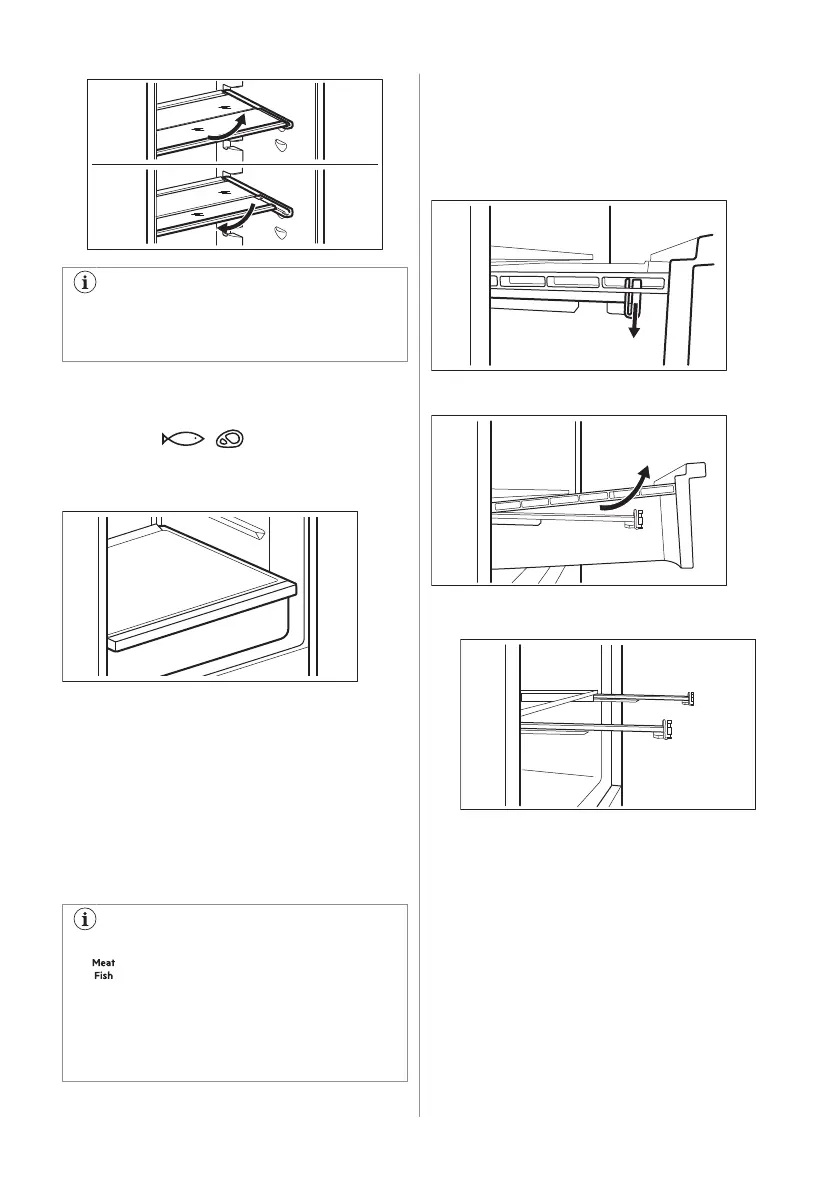 Meat
Fish