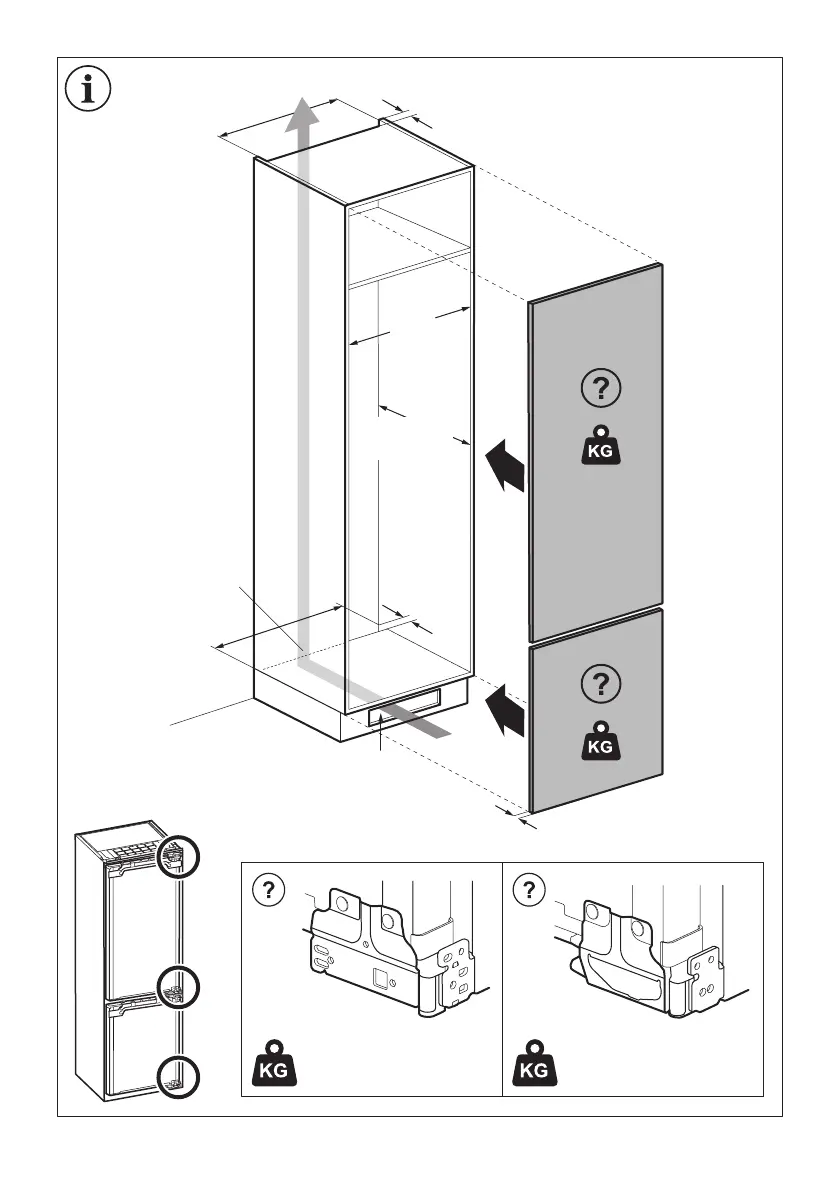 i

?

KG

?

KG

?

KG

?

KG