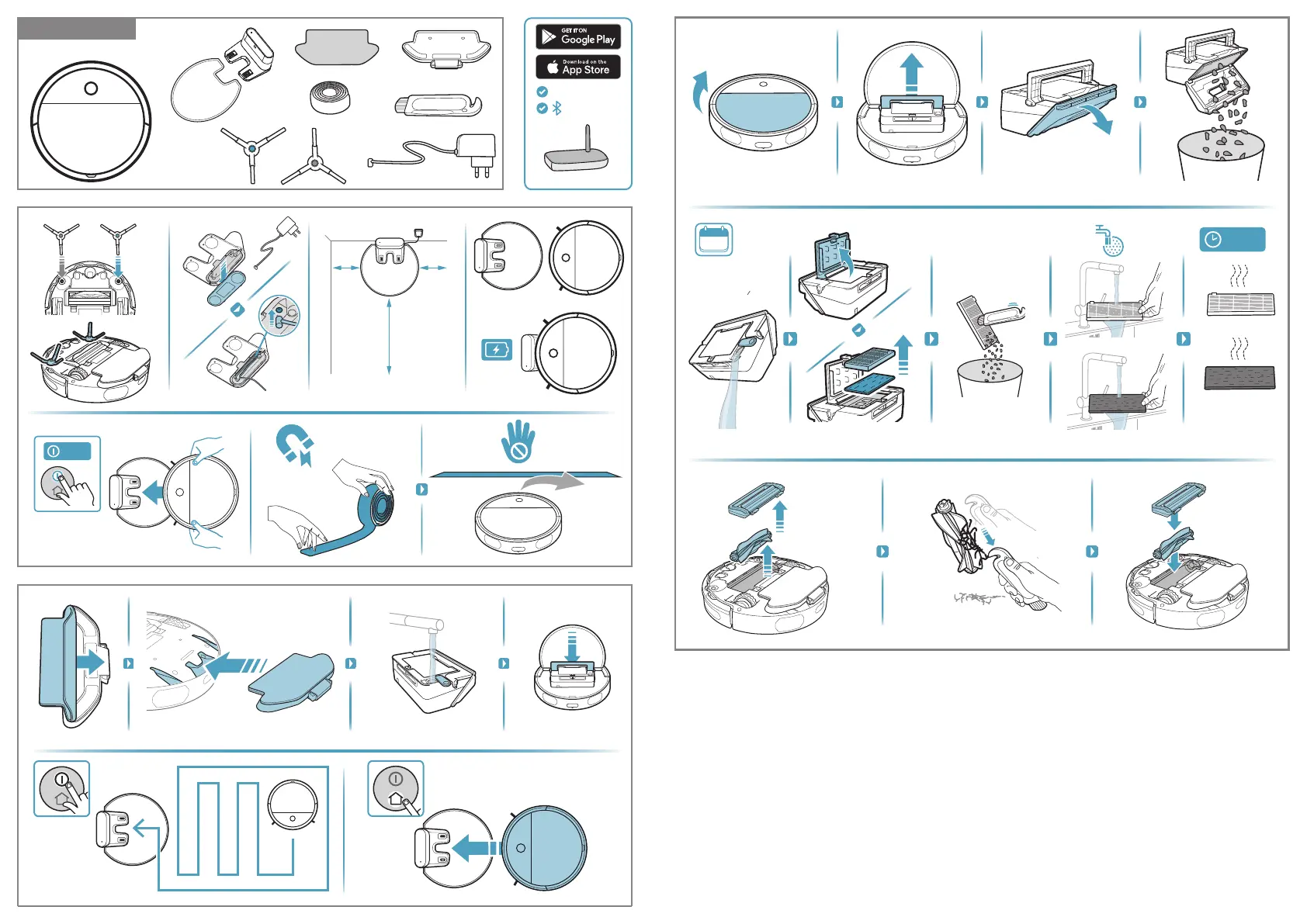 GET IT ON
Google Play

Download on the
App Store