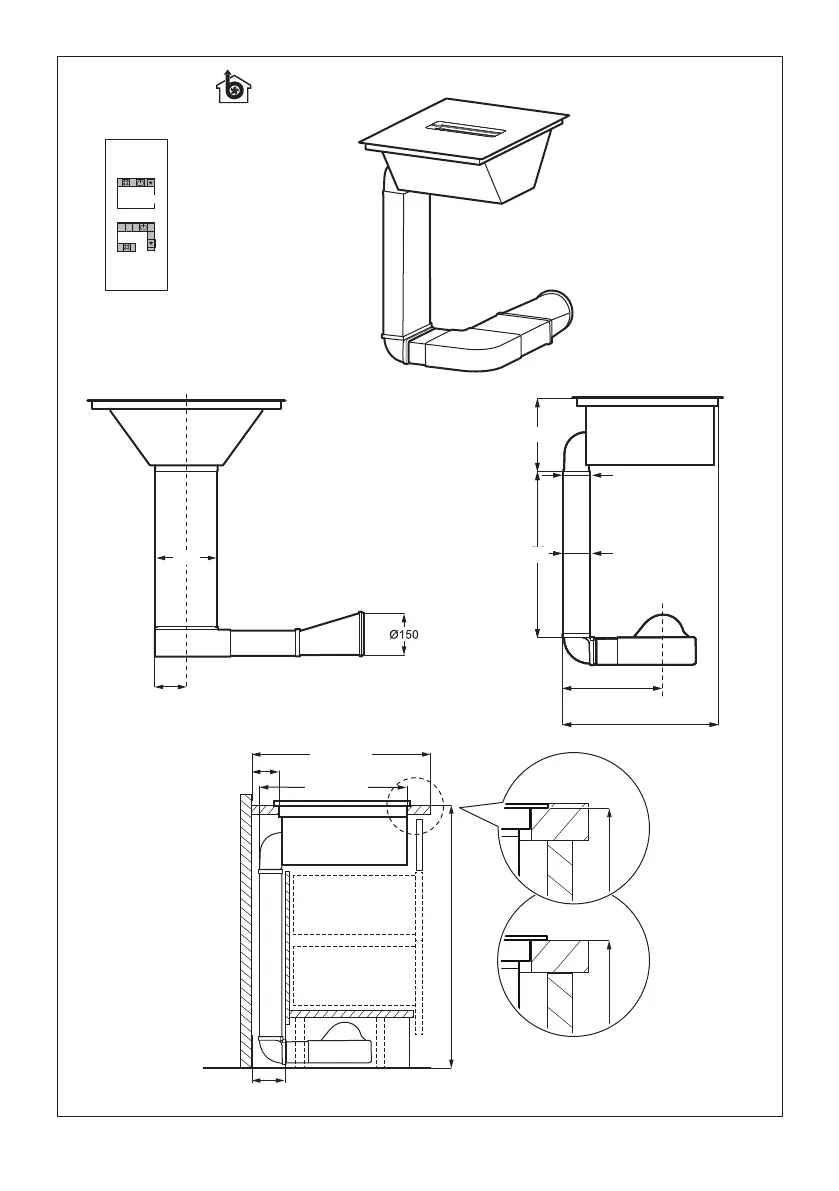 Ø150