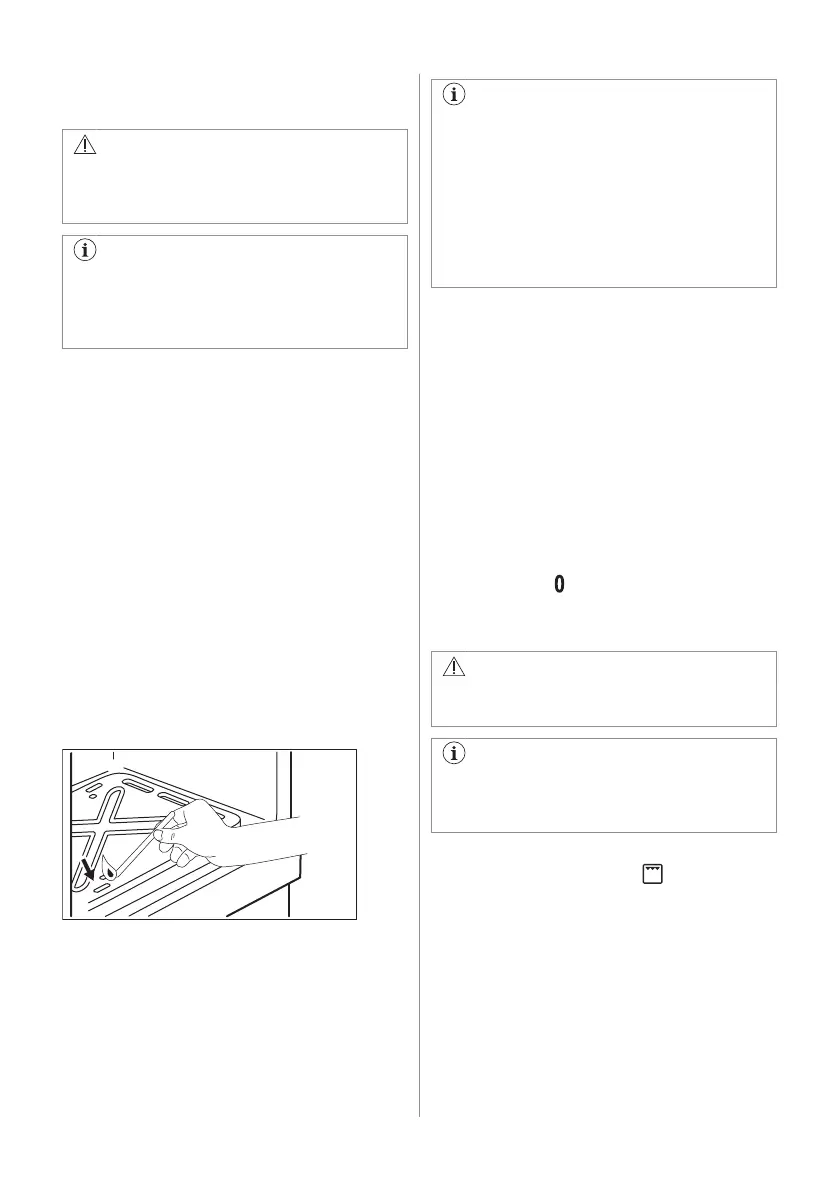 0