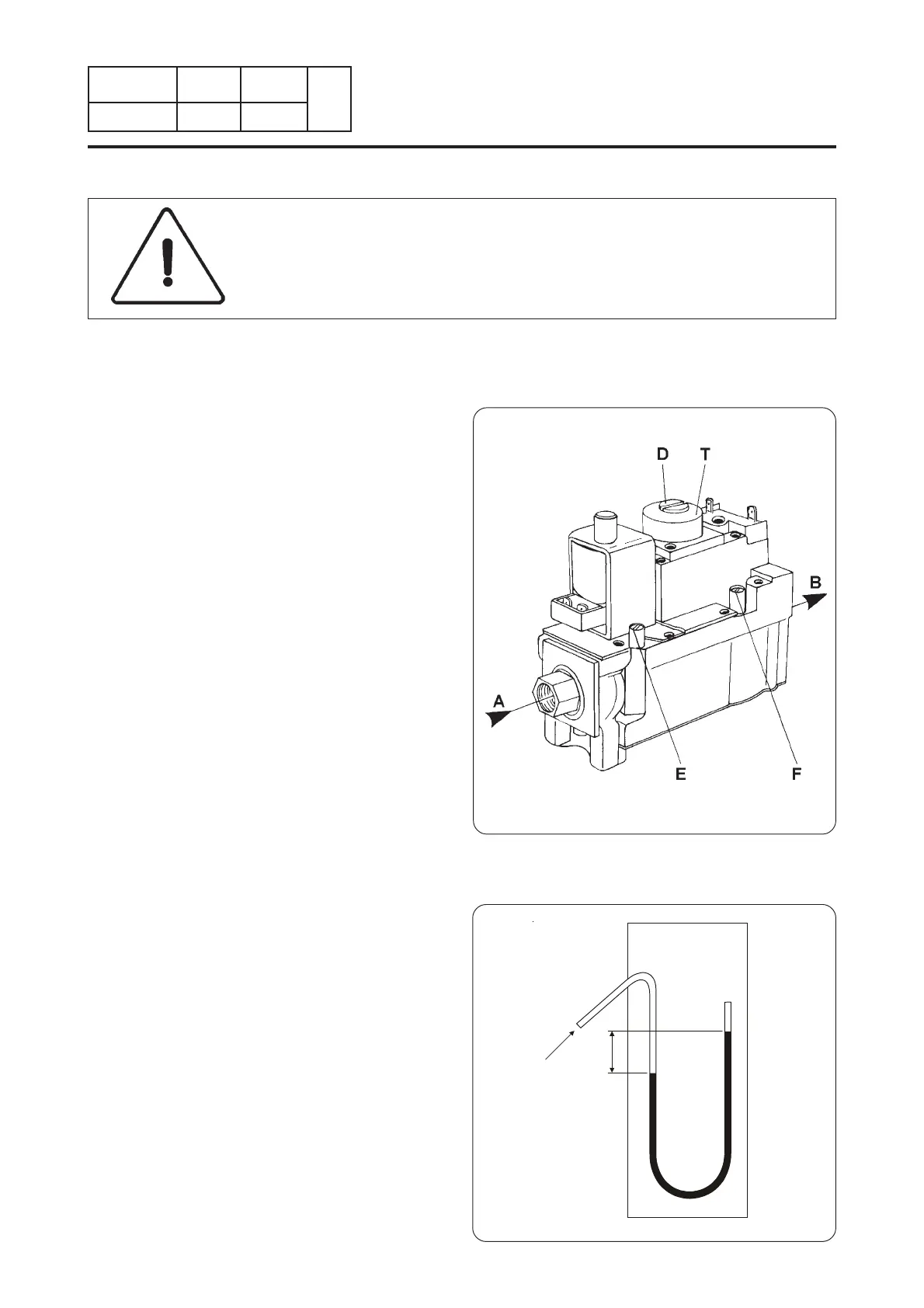 D T

B

A

E F