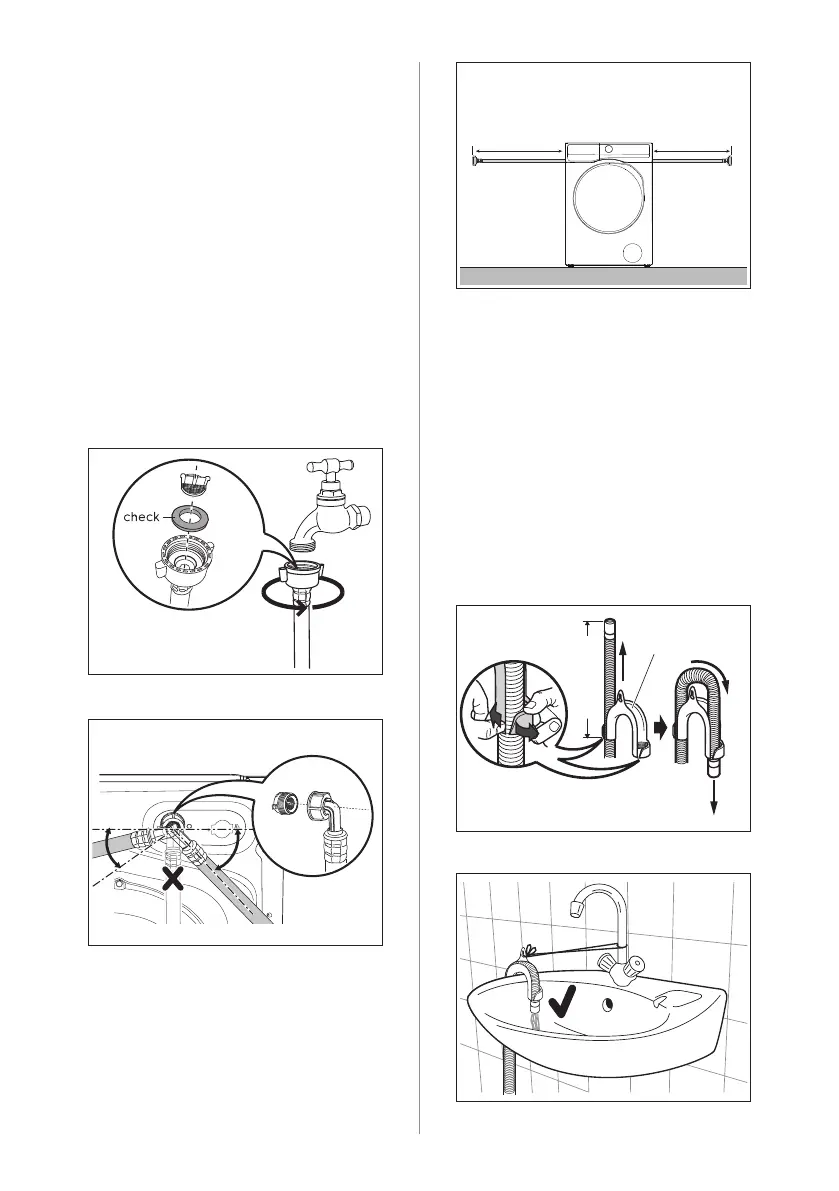 check