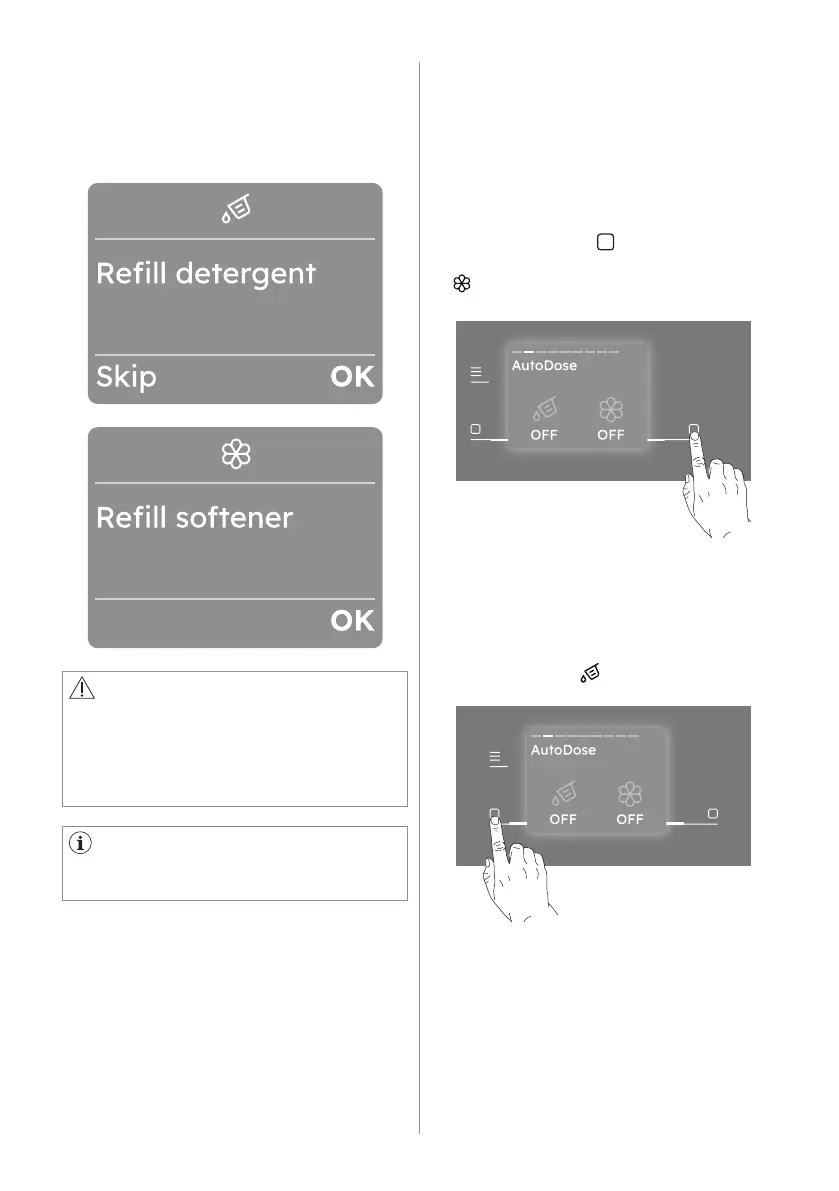 Refill detergent

Skip OK

Refill softener

OK

AutoDose

OFF OFF

AutoDose

OFF OFF