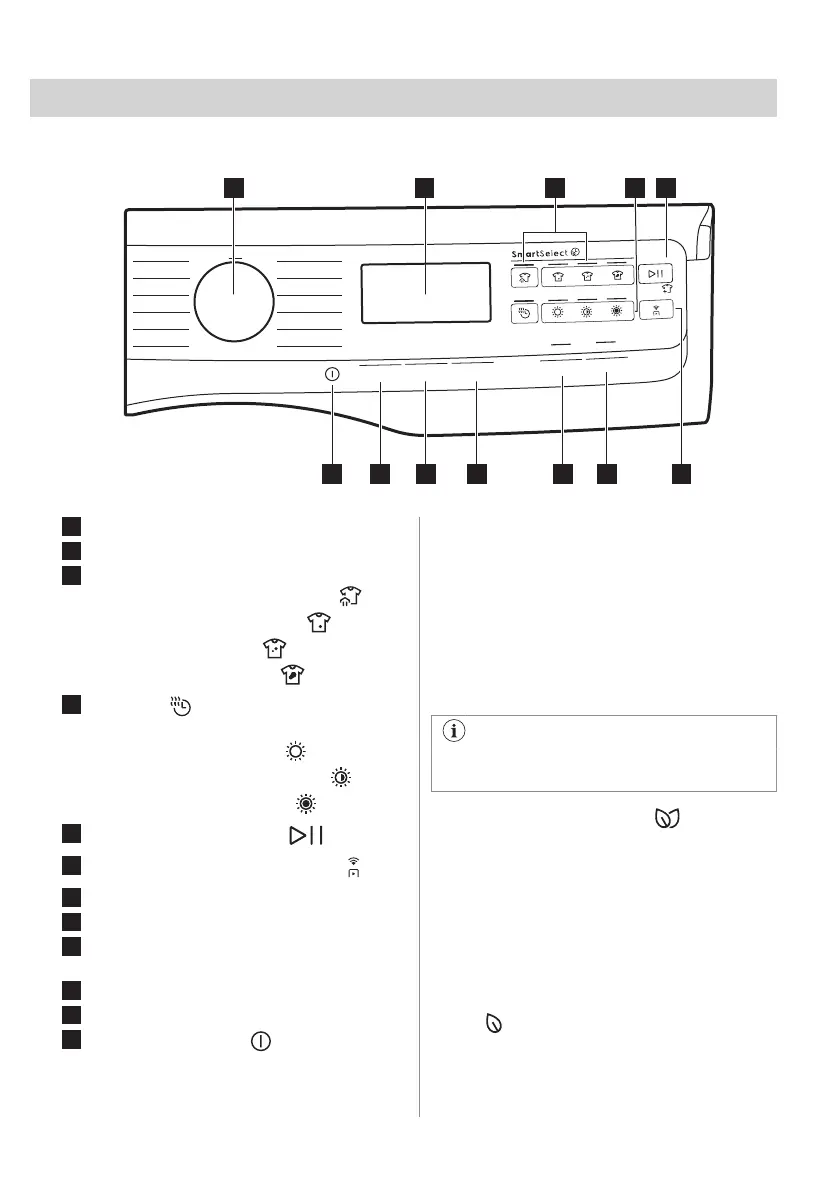 SmartSelect