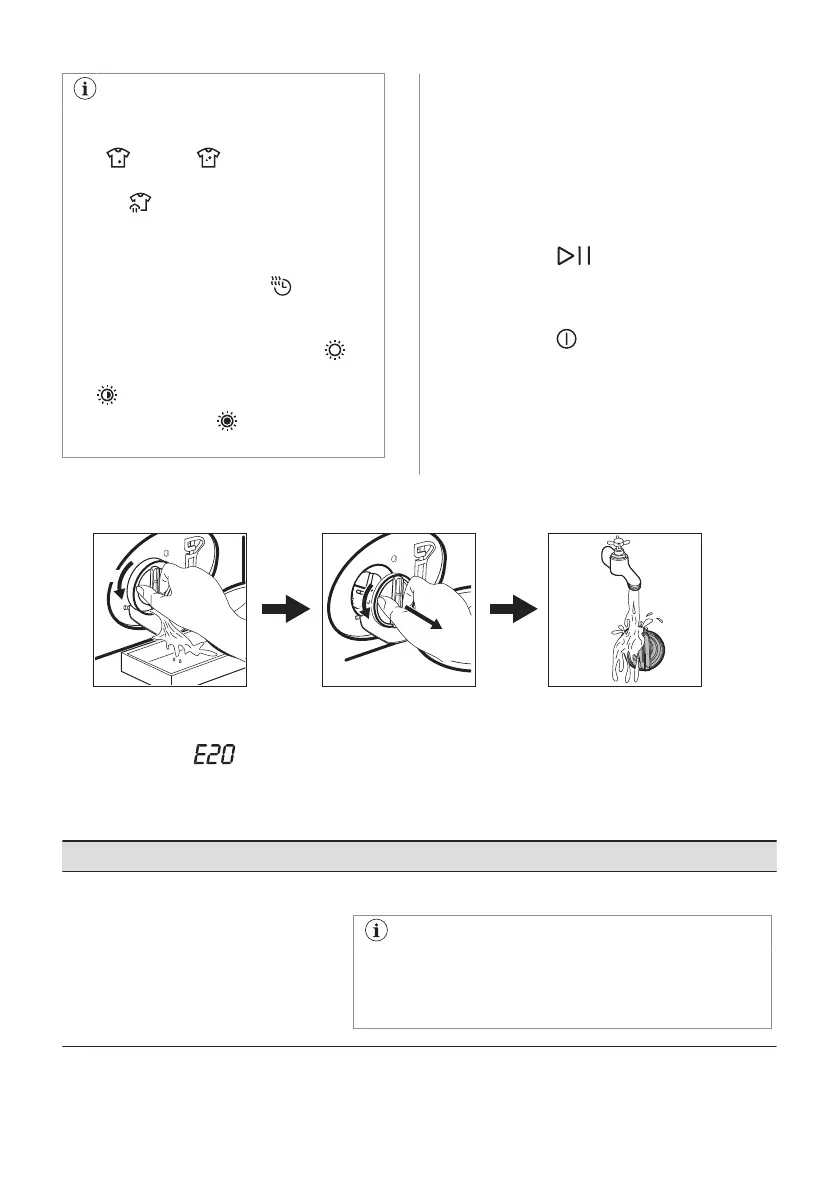 E20