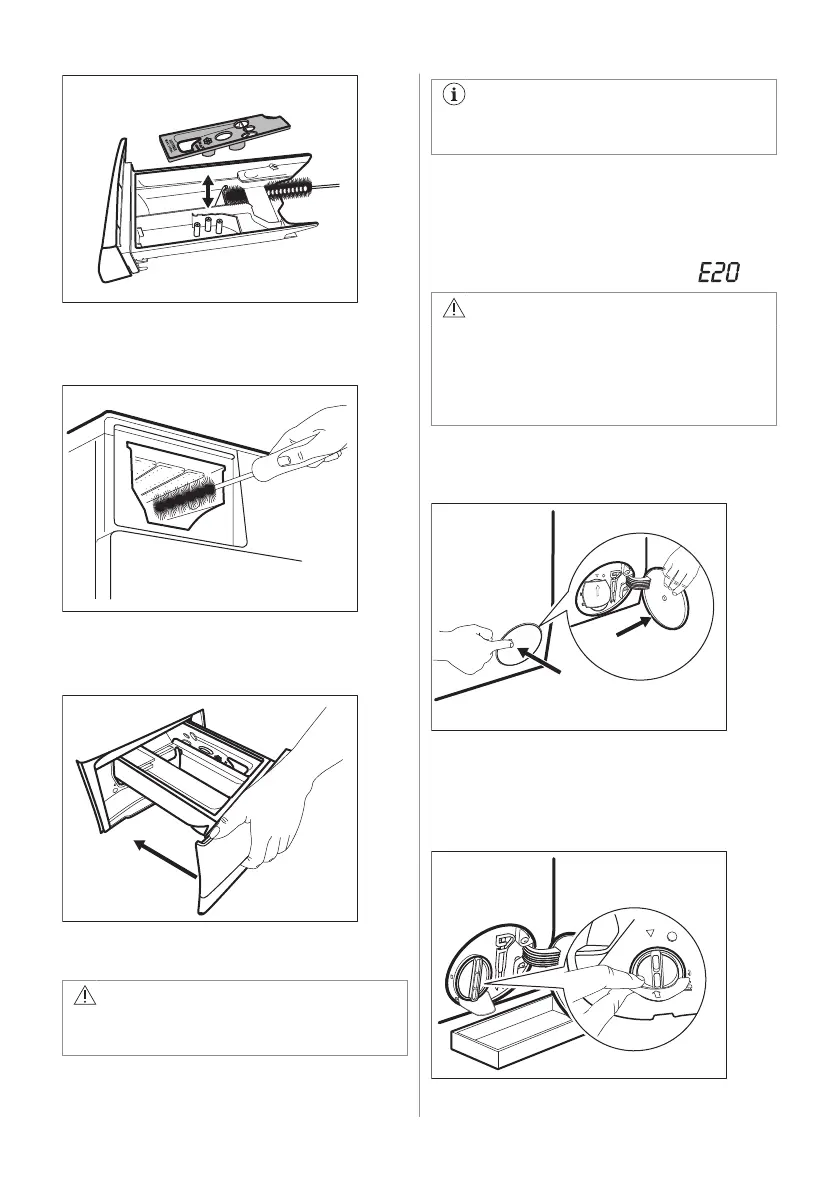 E20