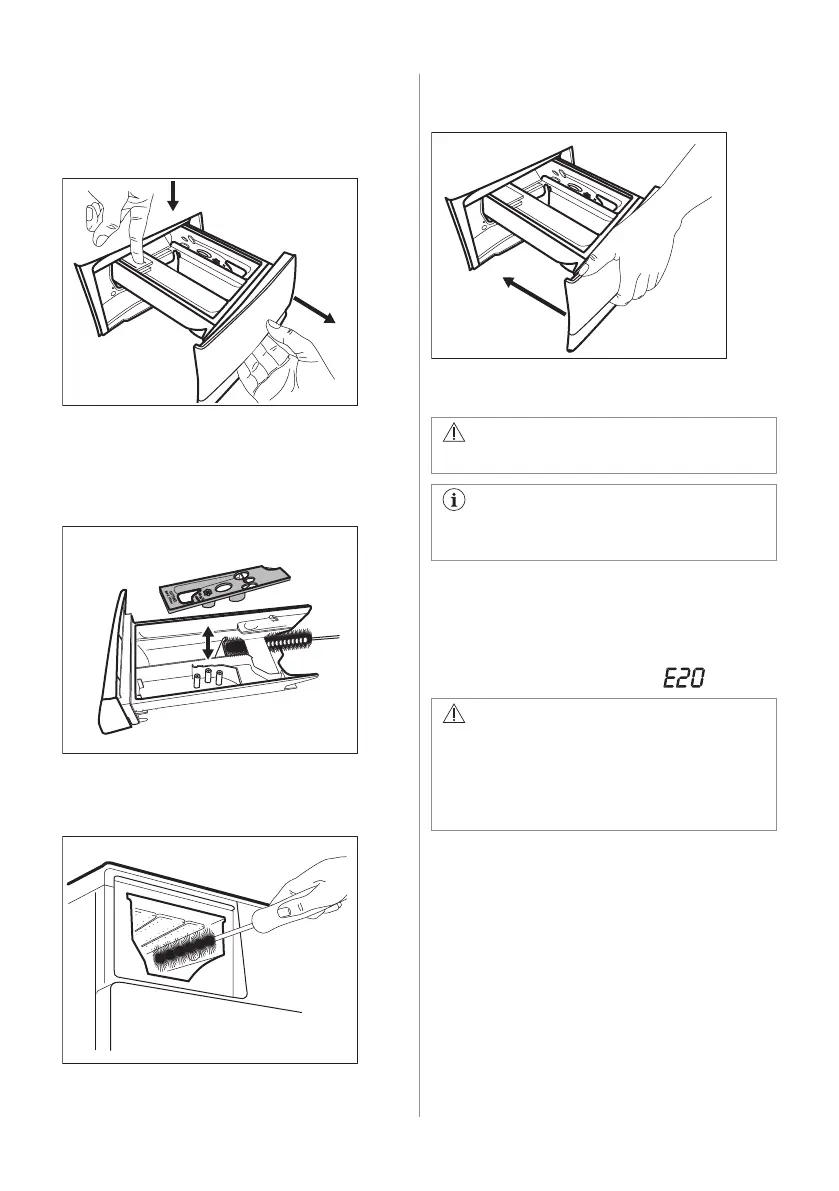 E20