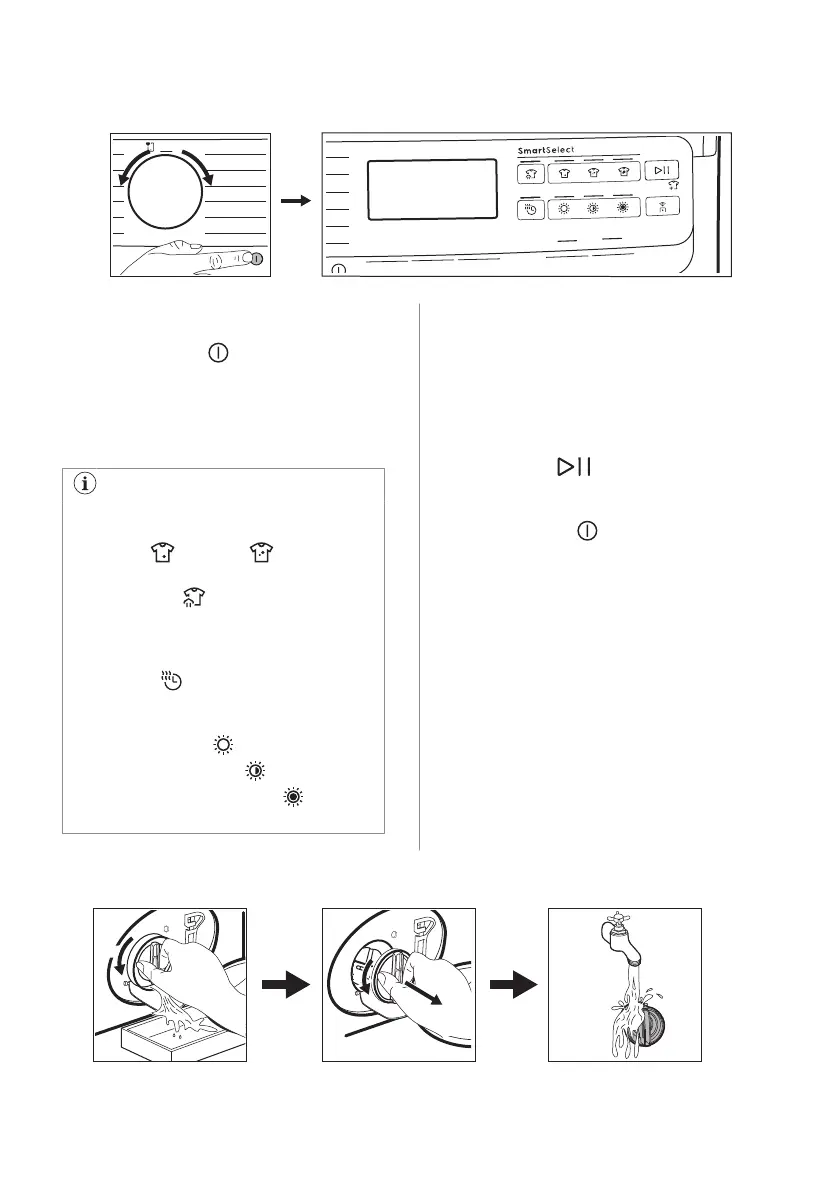 SmartSelect