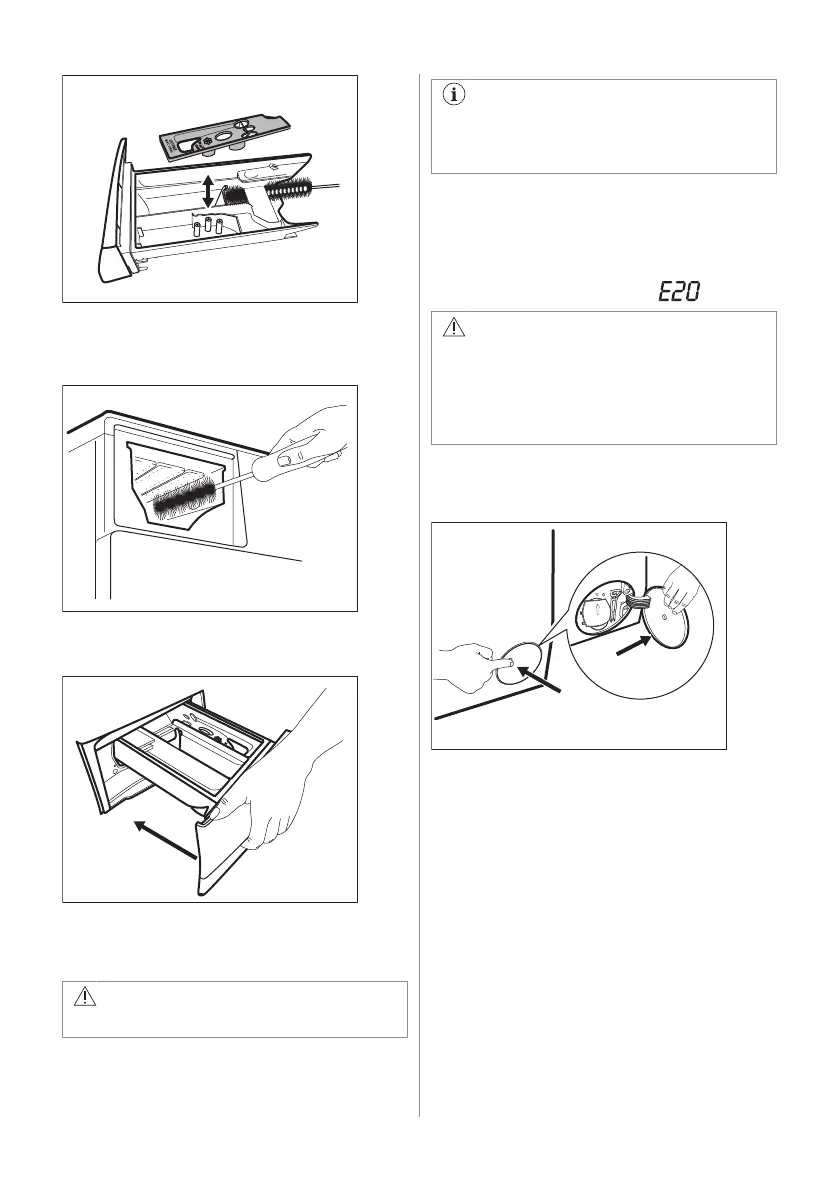 E20