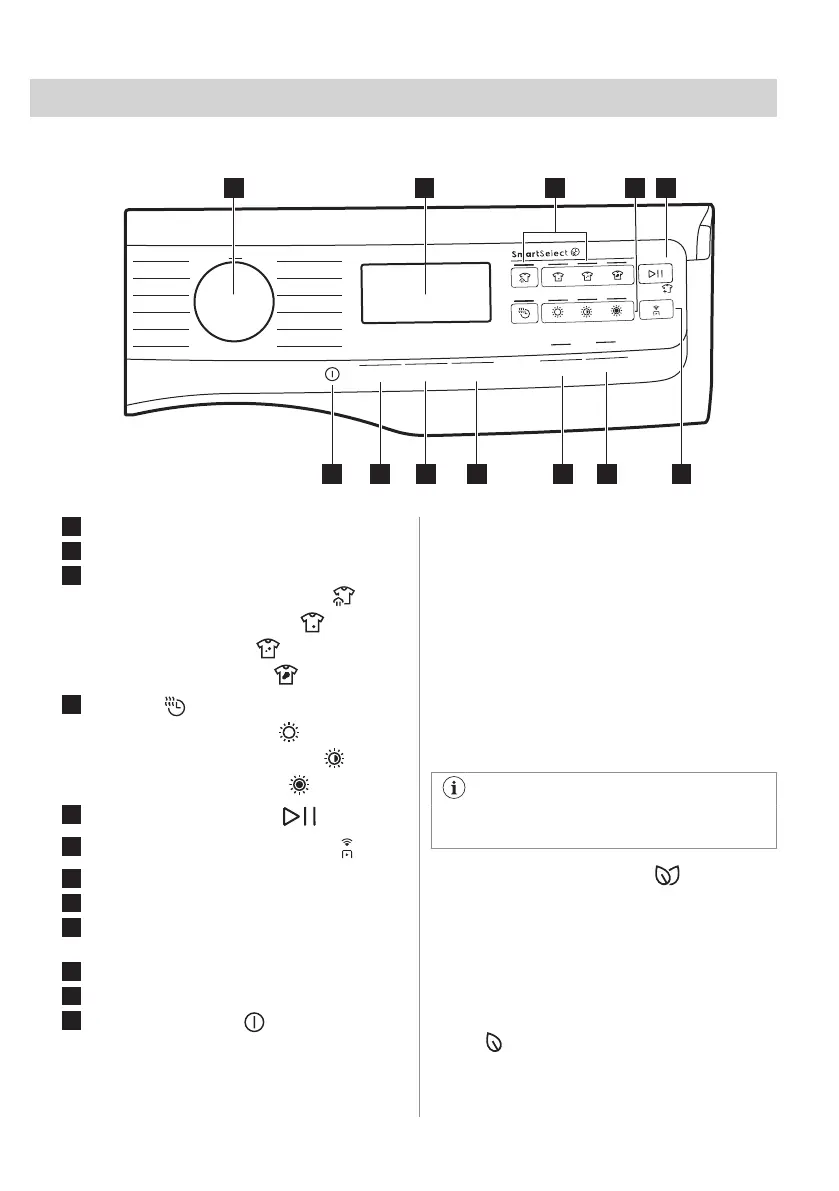 SmartSelect