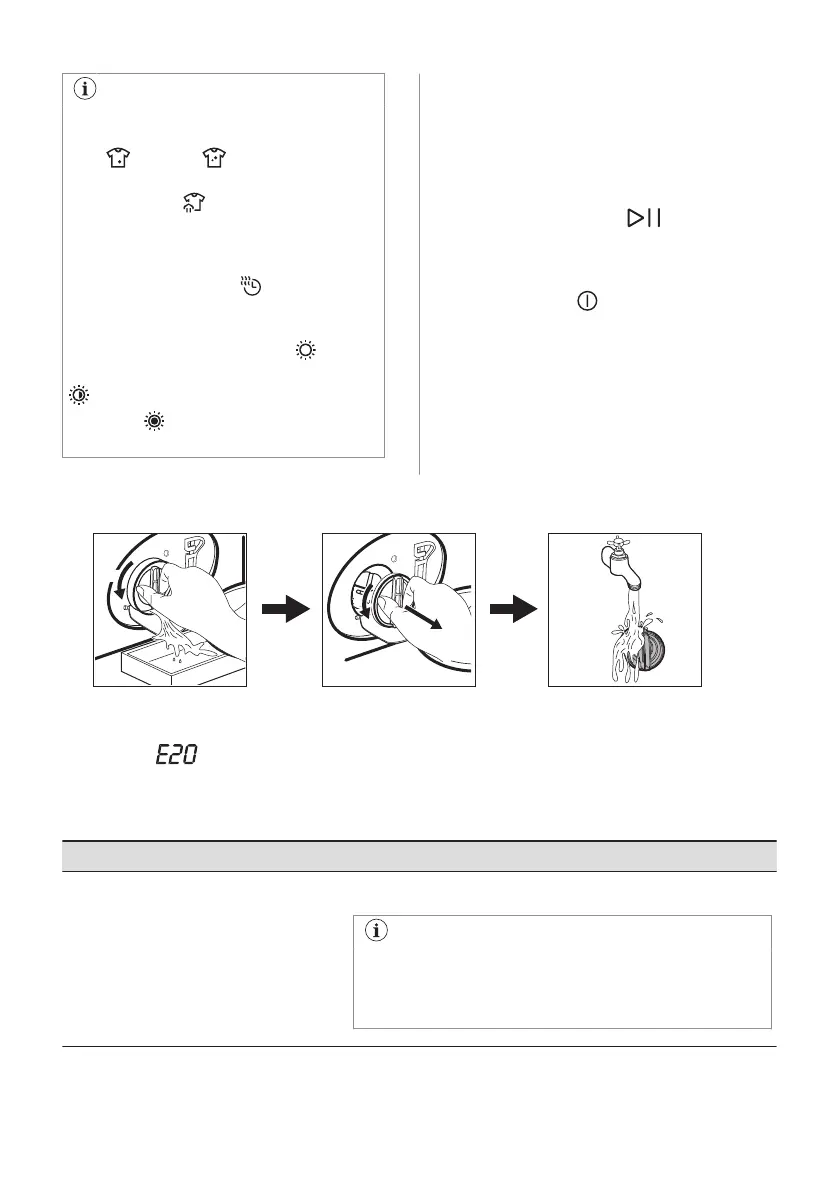 E20