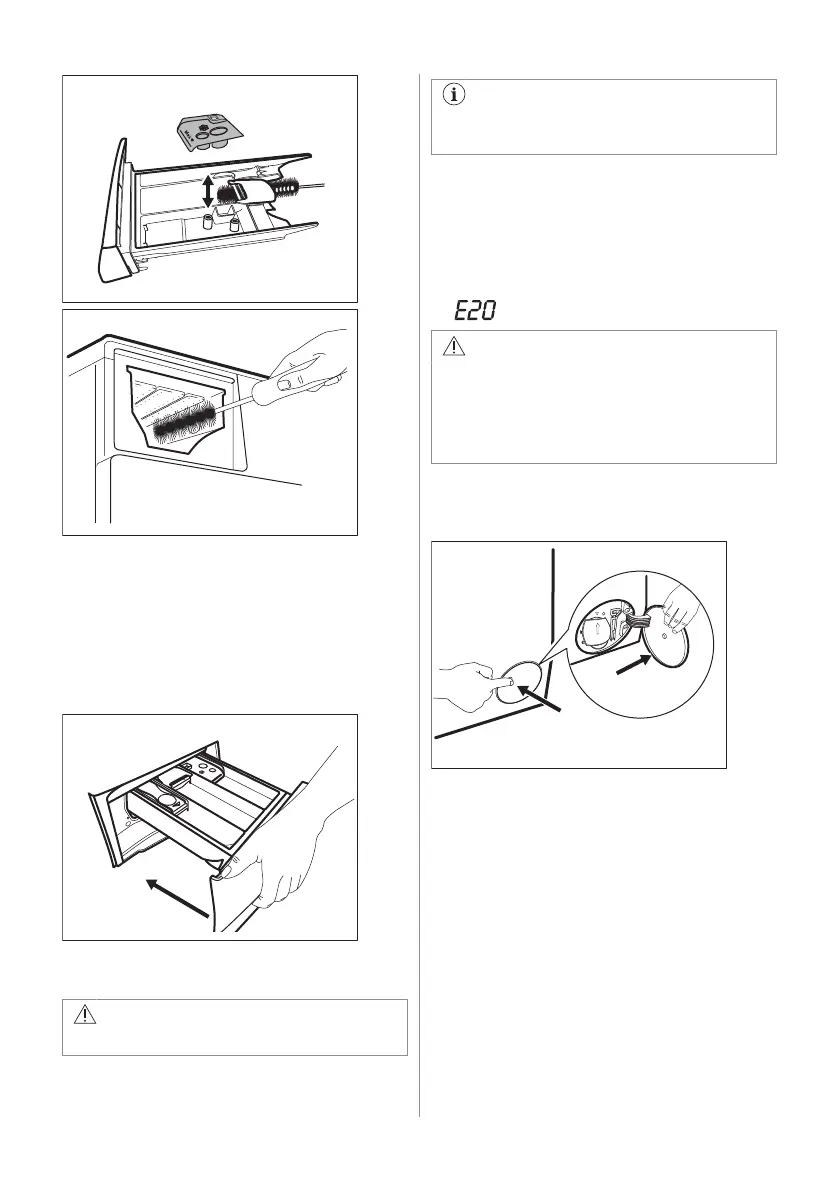 E20