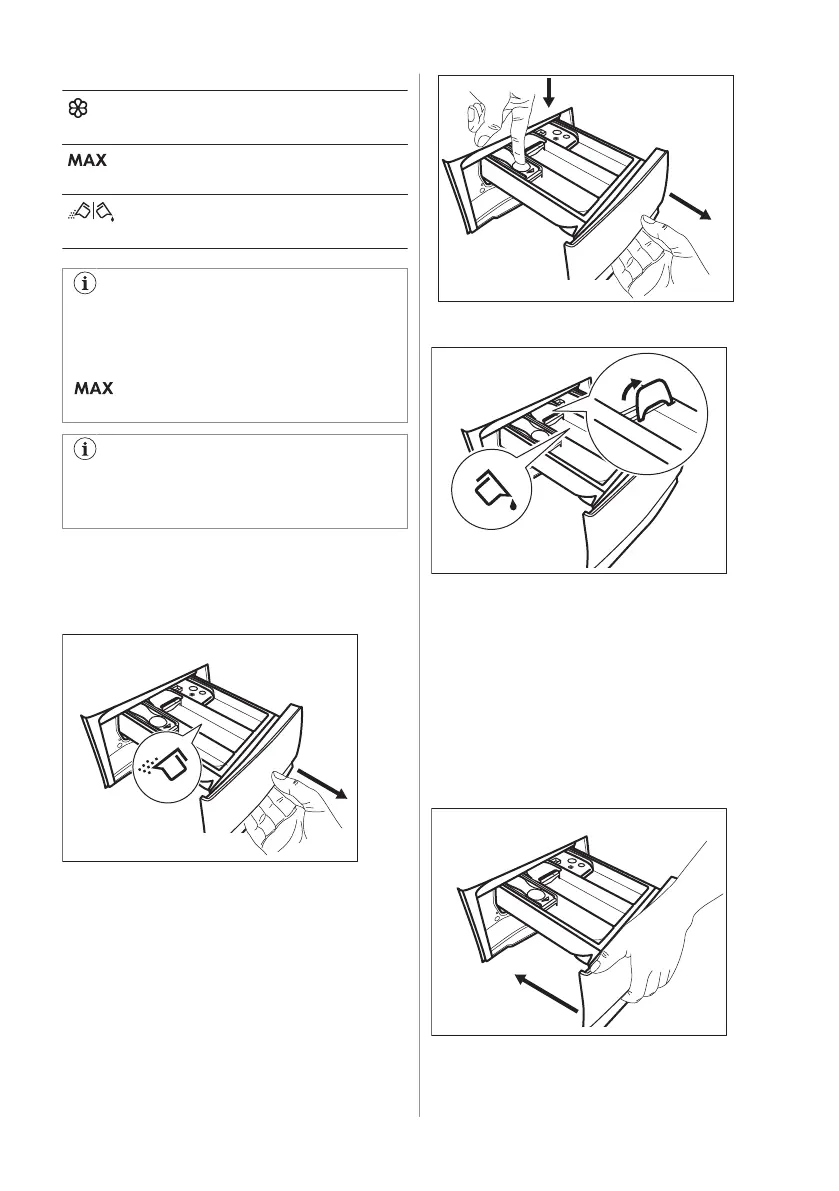 MAX

MAX