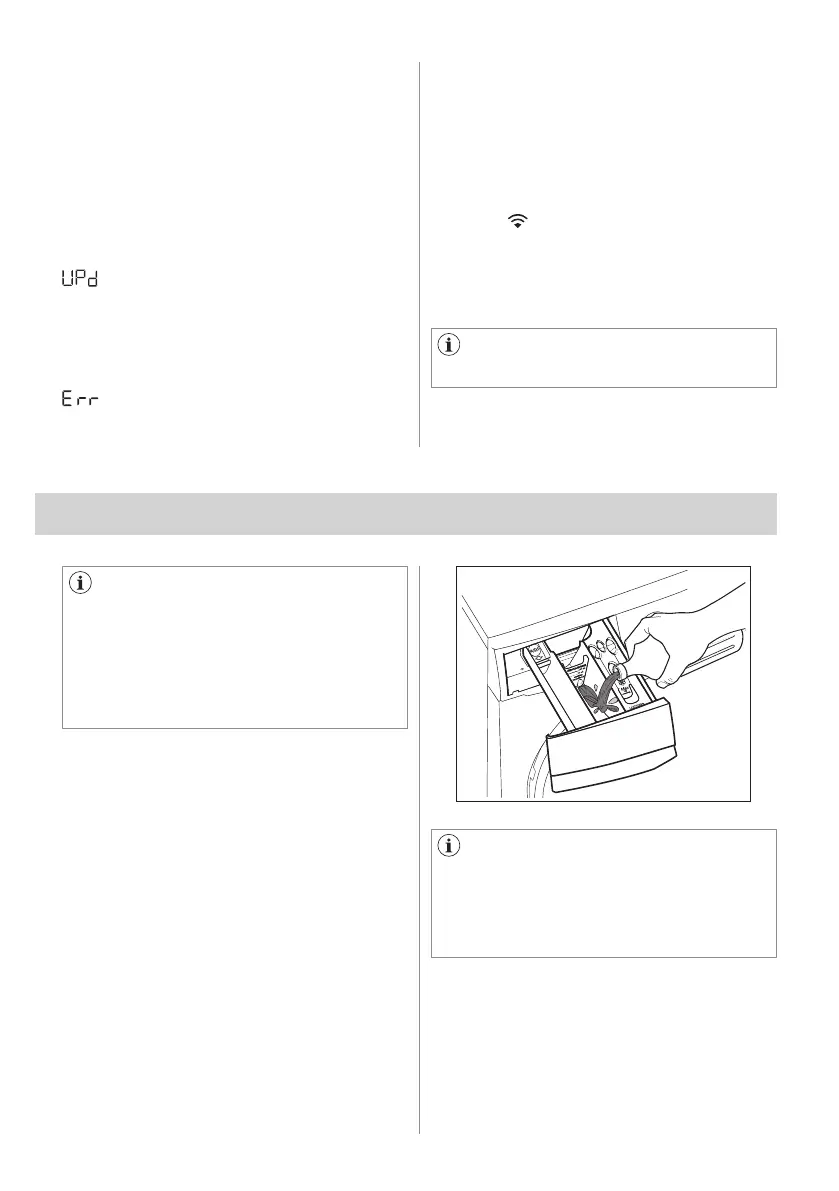 UPd

Err