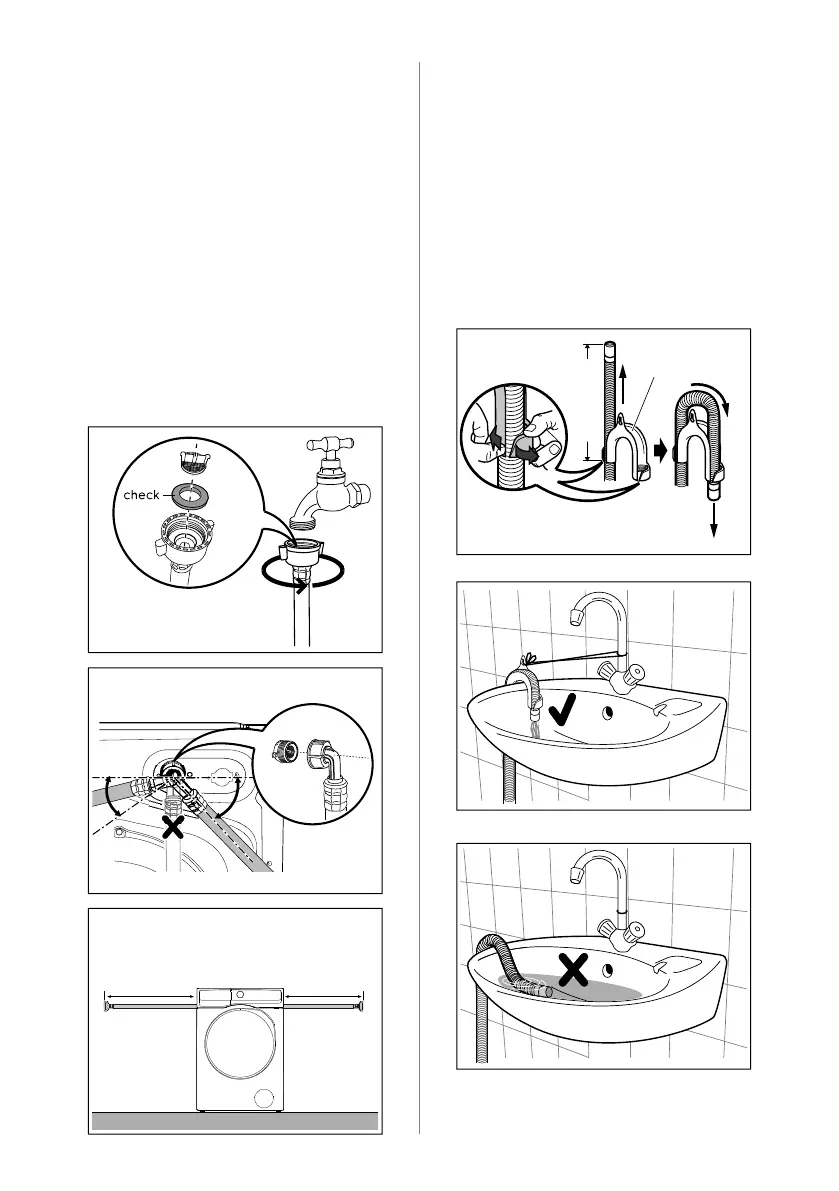 check