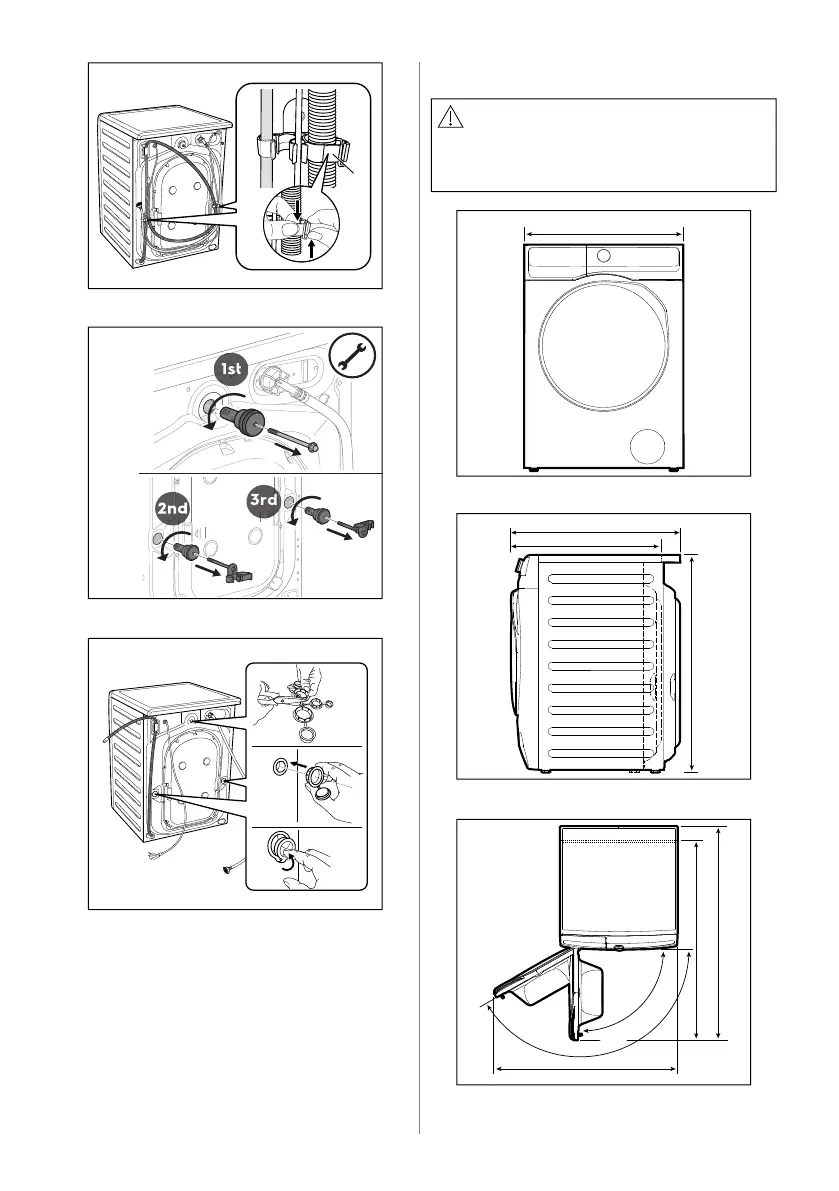 1st

2nd

3rd