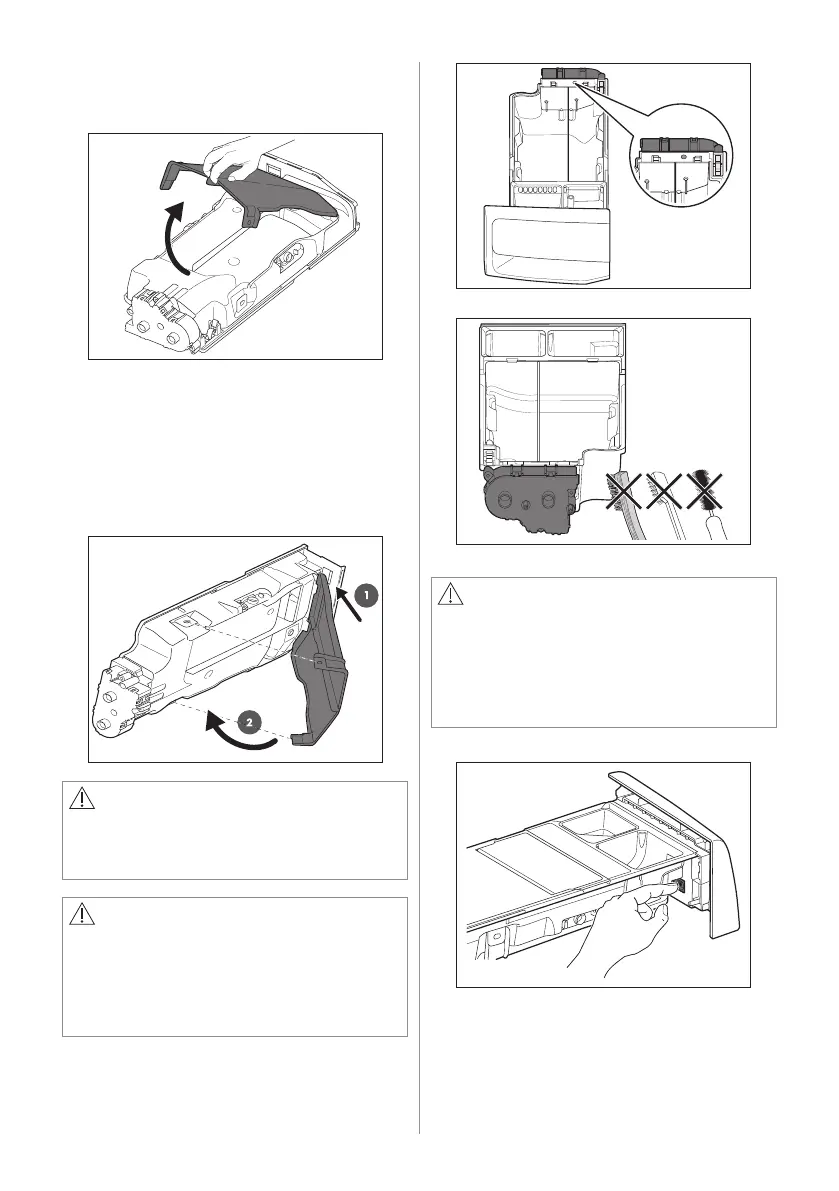 1

2