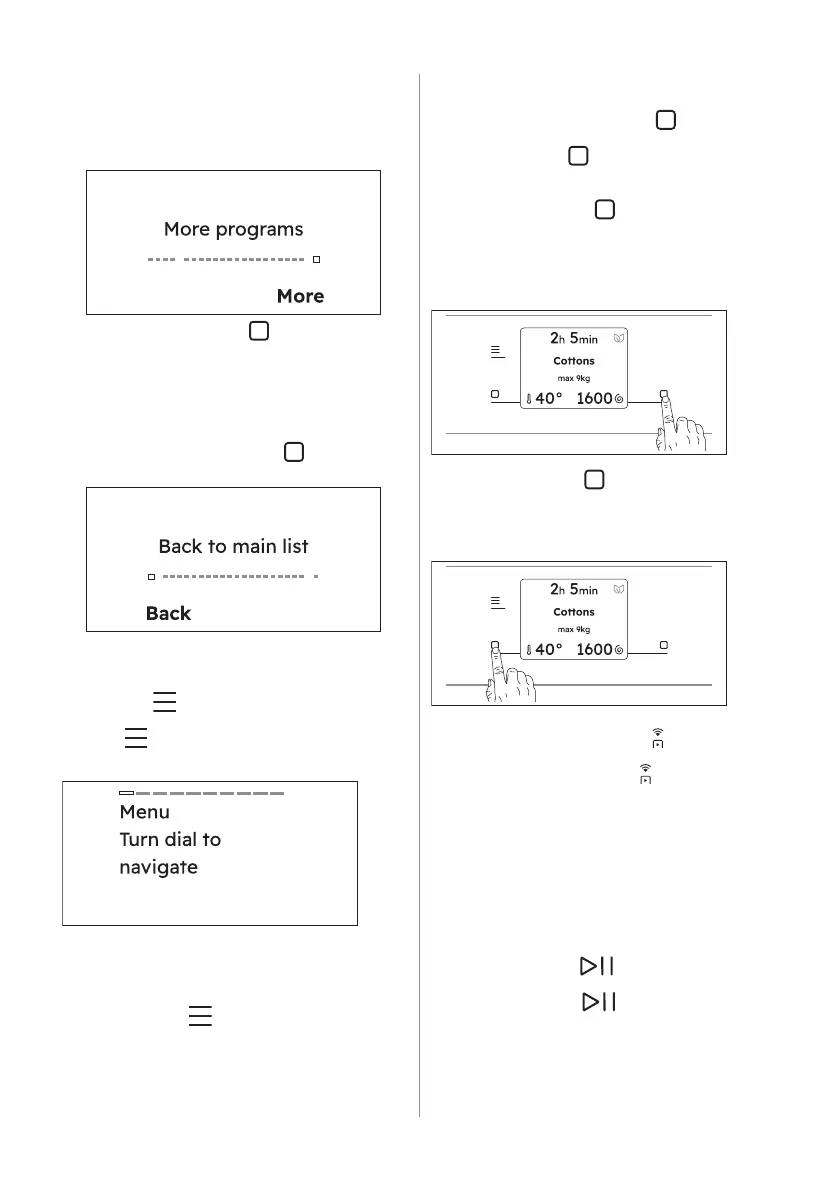 More programs

More

Back to main list

Back

Menu
Turn dial to navigate

2h 5min
Cottons
max 9kg
40° 1600

2h 5min
Cottons
max 9kg
40° 1600