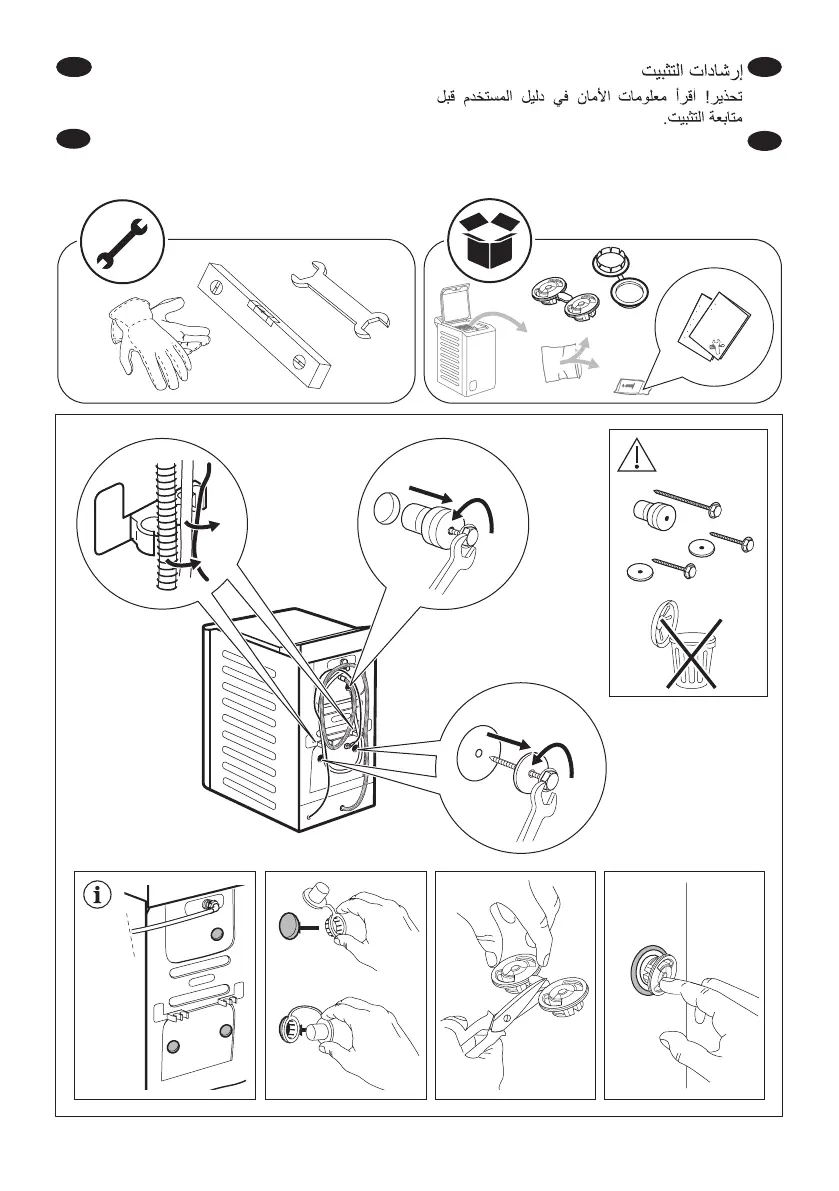 إرشادات التثبيت

تحذير! اقرأ معلومات الأمان في دليل المستخدم قبل متابعة التثبيت.