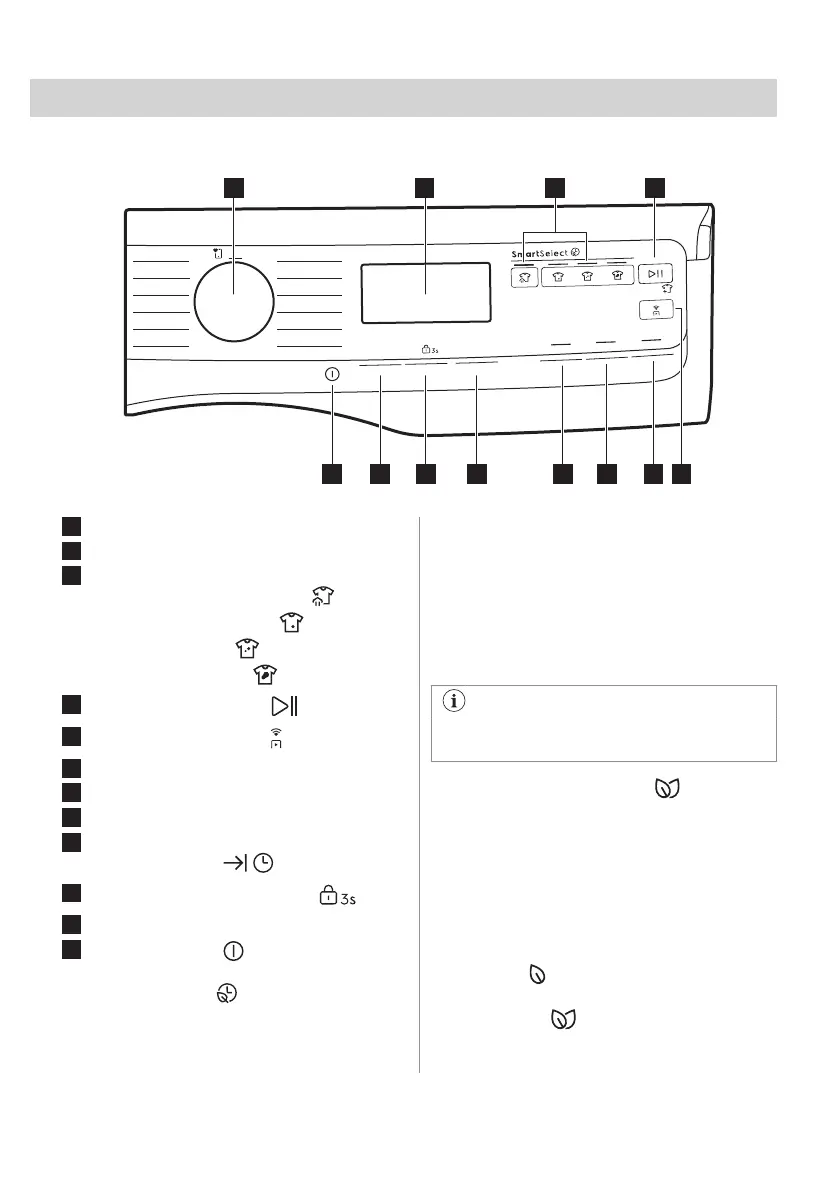 SmartSelect

3s

3s