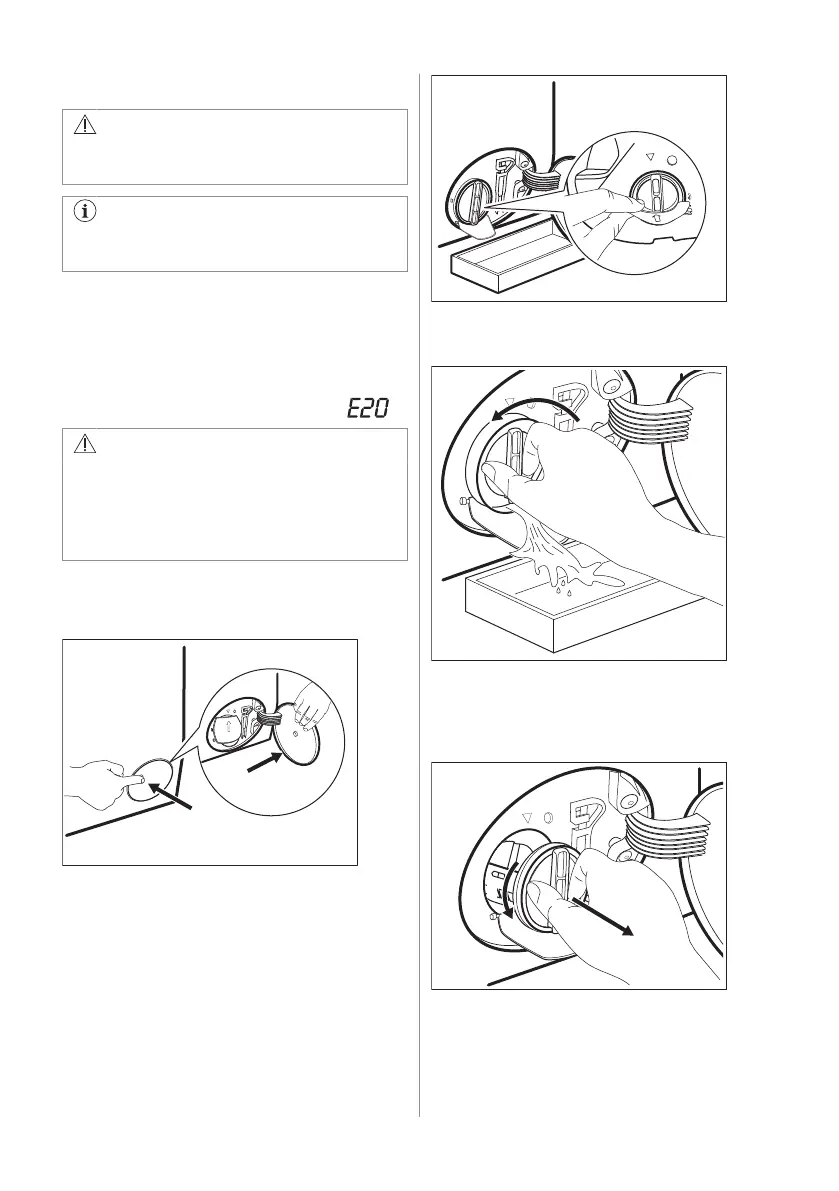 E20