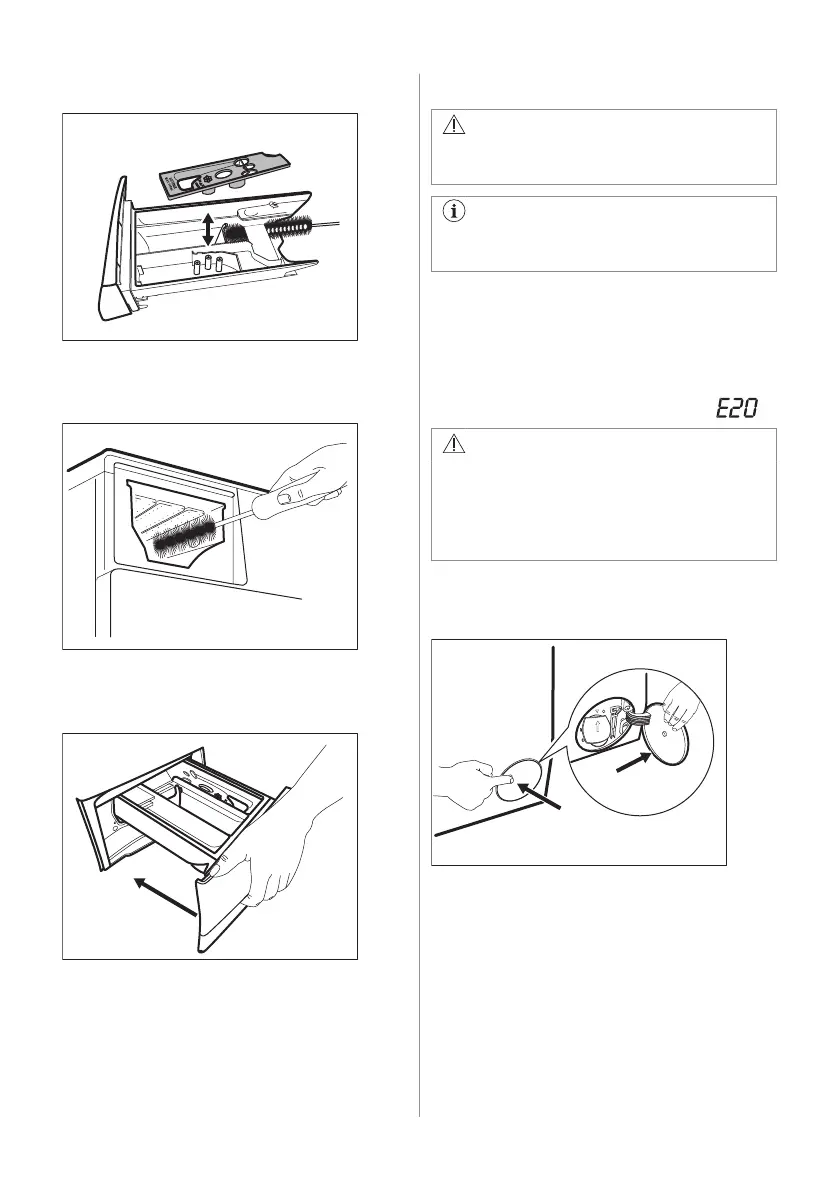 E20